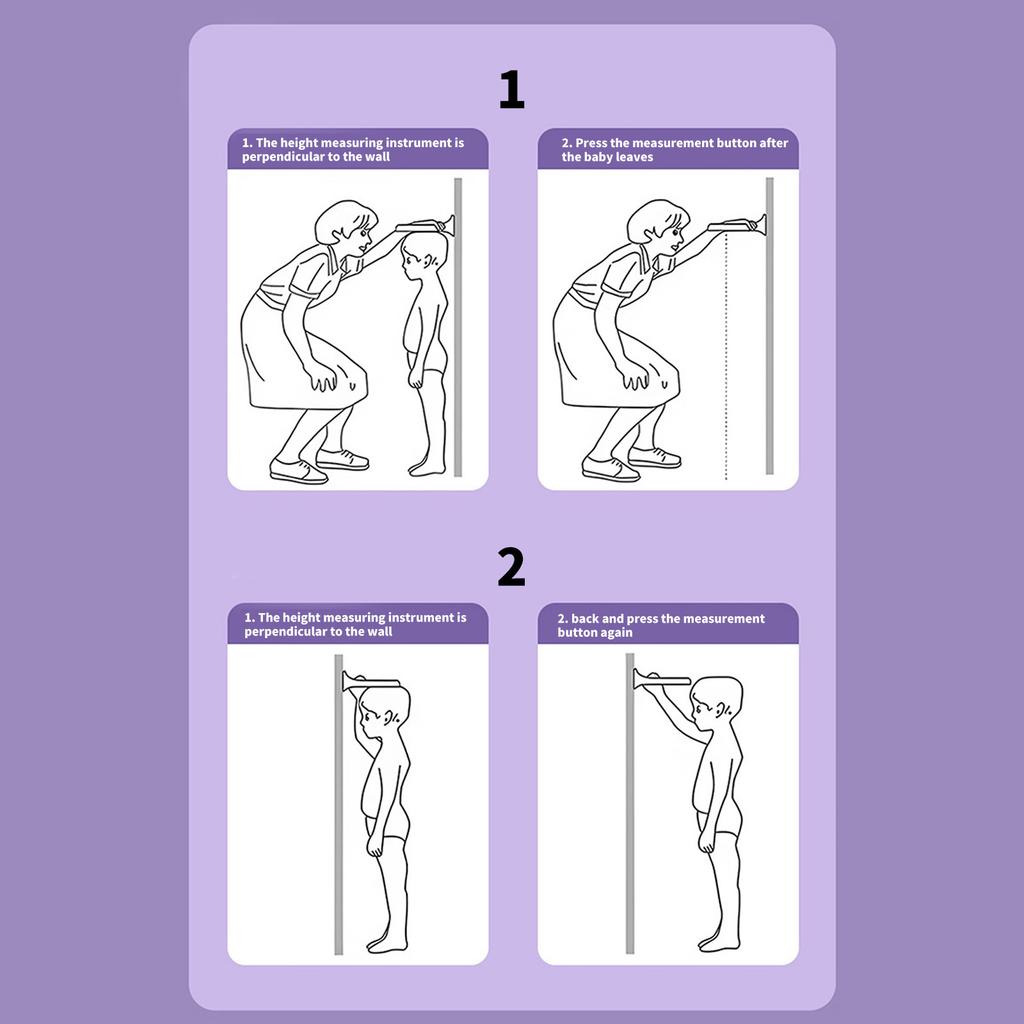 1

1. The height measuring instrument is perpendicular to the wall

2. Press the measurement button after the baby leaves

2

1. The height measuring instrument is perpendicular to the wall

2. back and press the measurement button again