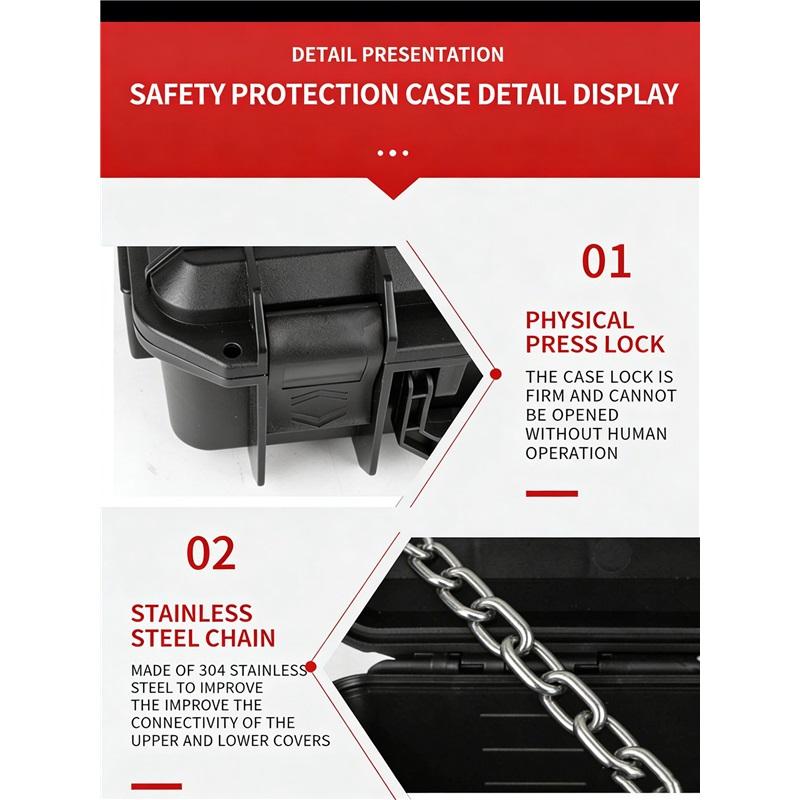 DETAIL PRESENTATION

SAFETY PROTECTION CASE DETAIL DISPLAY

01

PHYSICAL PRESS LOCK

THE CASE LOCK IS FIRM AND CANNOT BE OPENED WITHOUT HUMAN OPERATION

02

STAINLESS STEEL CHAIN

MADE OF 304 STAINLESS STEEL TO IMPROVE THE IMPROVE THE CONNECTIVITY OF THE UPPER AND LOWER COVERS