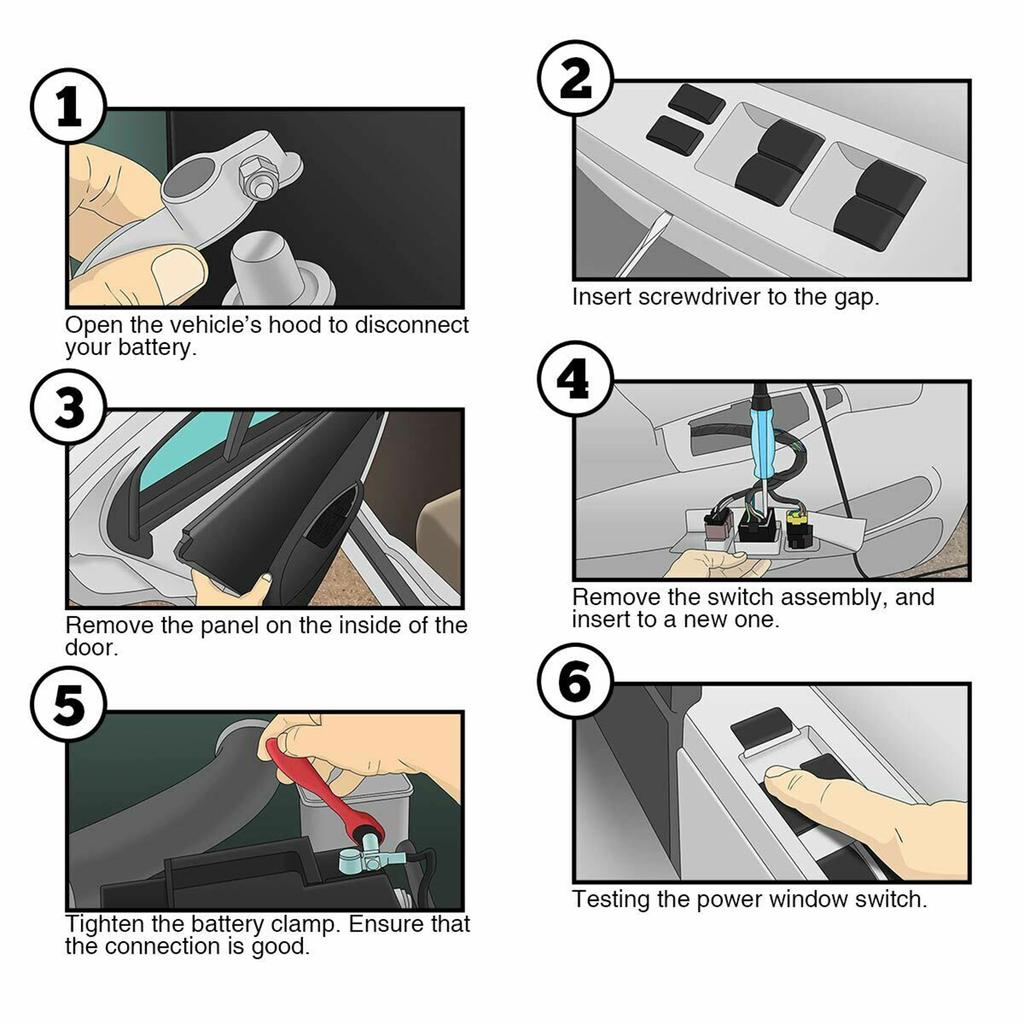 1

Open the vehicle's hood to disconnect your battery.

2

Insert screwdriver to the gap.

3

Remove the panel on the inside of the door.

4

Remove the switch assembly, and insert to a new one.

5

Tighten the battery clamp. Ensure that the connection is good.

6

Testing the power window switch.