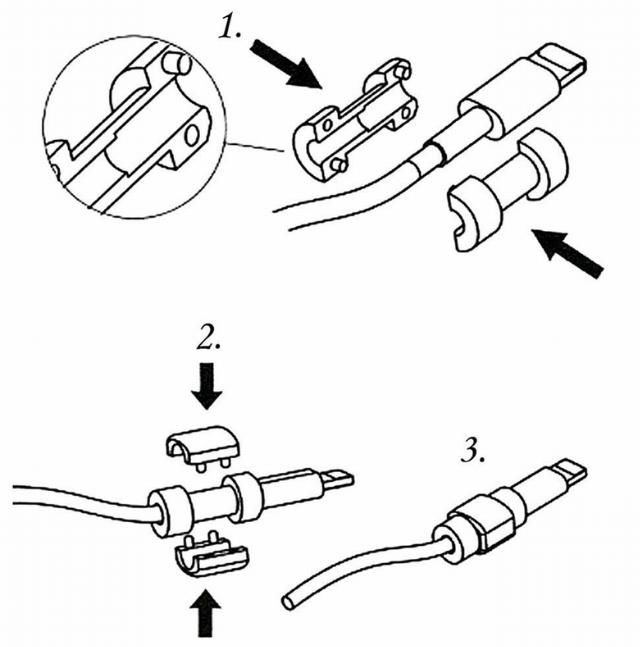 1.

2.

3.