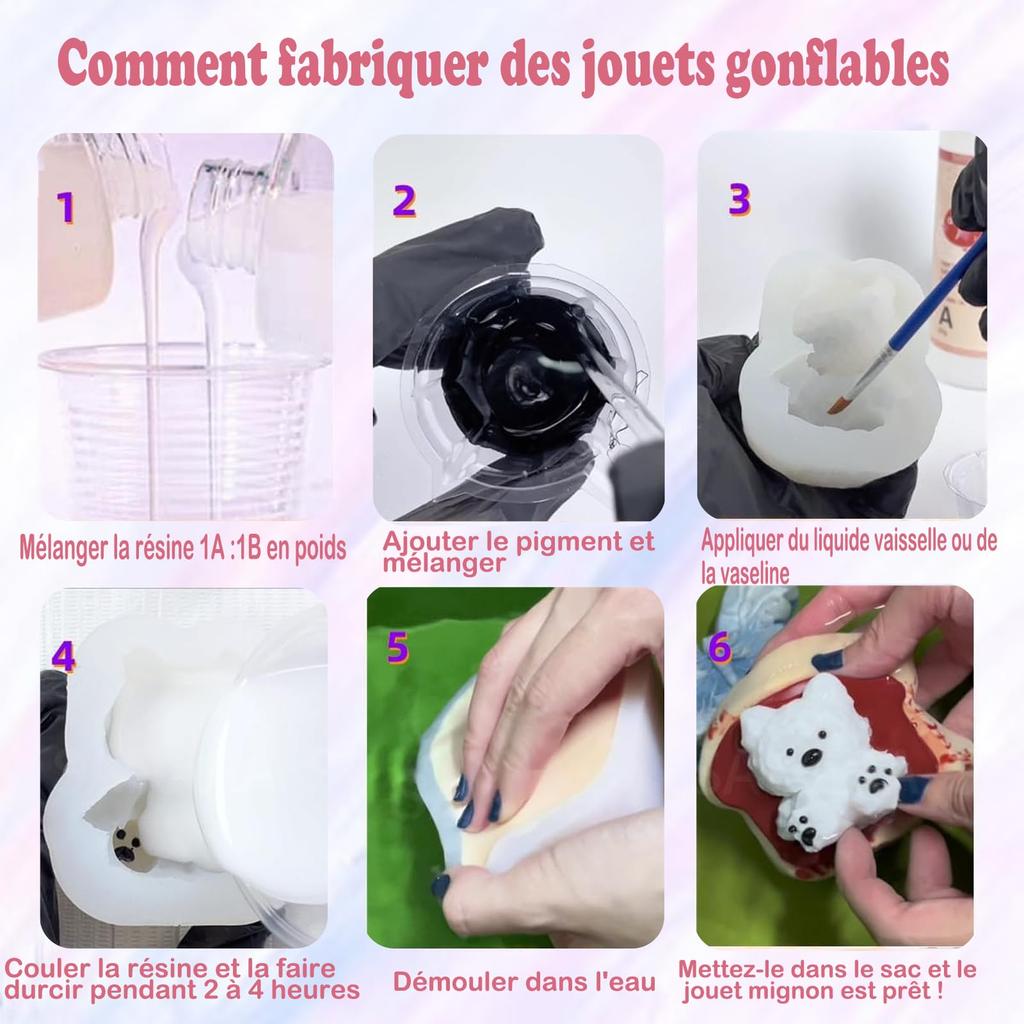 Comment fabriquer des jouets gonflables

1

Mélanger la résine 1A :1B en poids

2

Ajouter le pigment et mélanger

3

A

Appliquer du liquide vaisselle ou de la vaseline

4

Couler la résine et la faire durcir pendant 2 à 4 heures

5

Démouler dans l'eau

6

Mettez-le dans le sac et le jouet mignon est prêt !