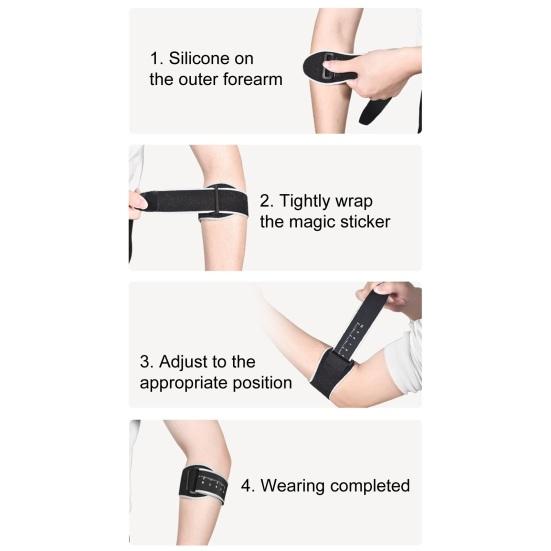 1. Silicone on the outer forearm

2. Tightly wrap the magic sticker

3. Adjust to the appropriate position

4. Wearing completed