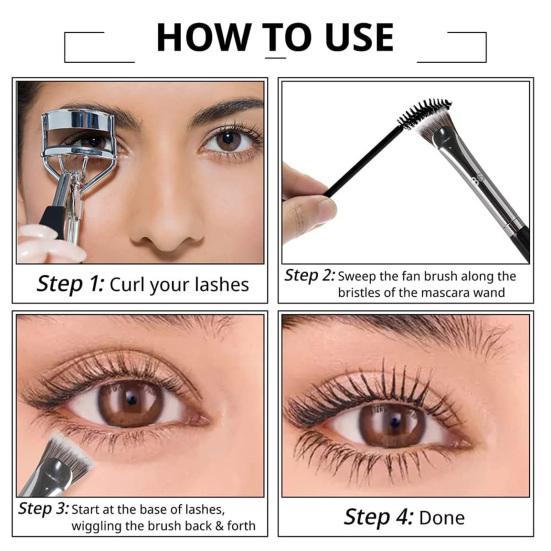 HOW TO USE

Step 1: Curl your lashes

Step 2: Sweep the fan brush along the bristles of the mascara wand

Step 3: Start at the base of lashes, wiggling the brush back & forth

Step 4: Done