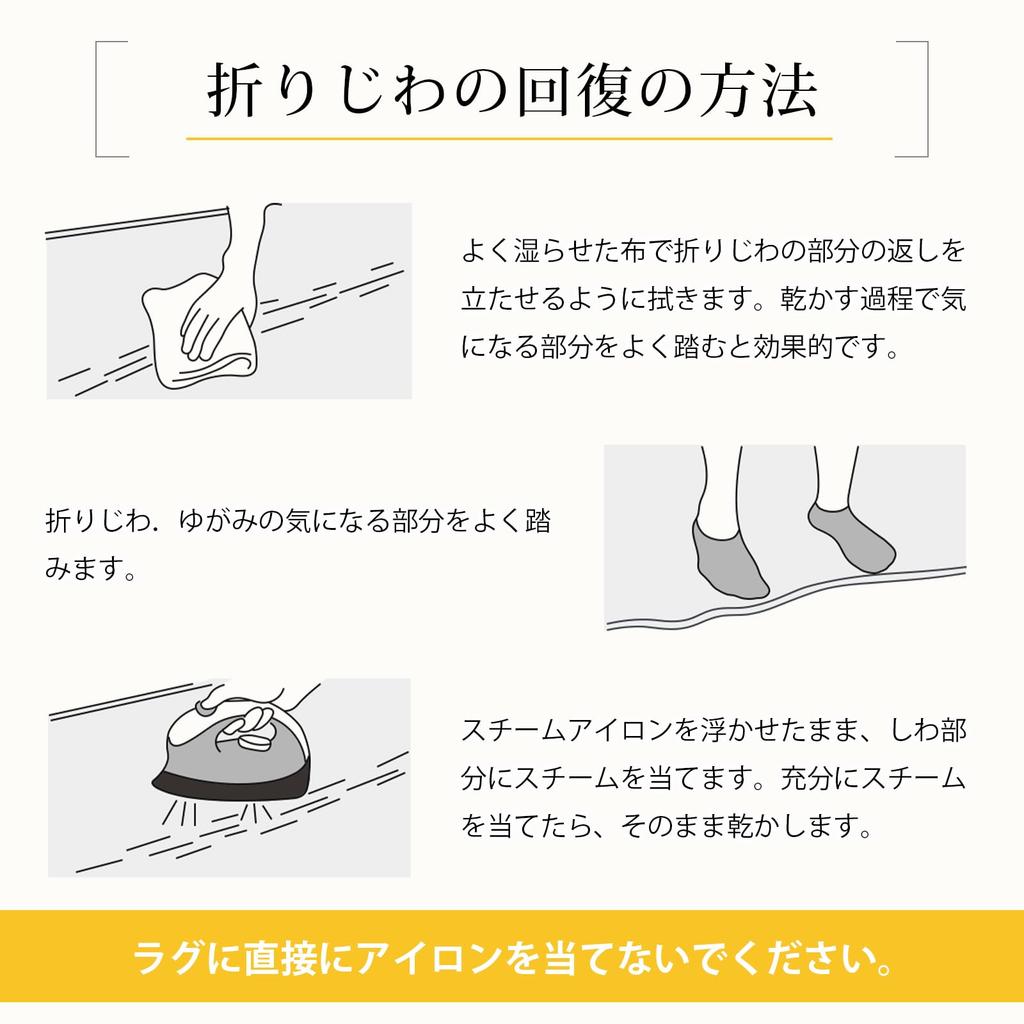 折りじわの回復の方法

よく湿らせた布で折りじわの部分の返しを立たせるように拭きます。乾かす過程で気になる部分をよく踏むと効果的です。

折りじわ．ゆがみの気になる部分をよく踏みます。

スチームアイロンを浮かせたまま、しわ部分にスチームを当てます。充分にスチームを当てたら、そのまま乾かします。

ラグに直接にアイロンを当てないでください。