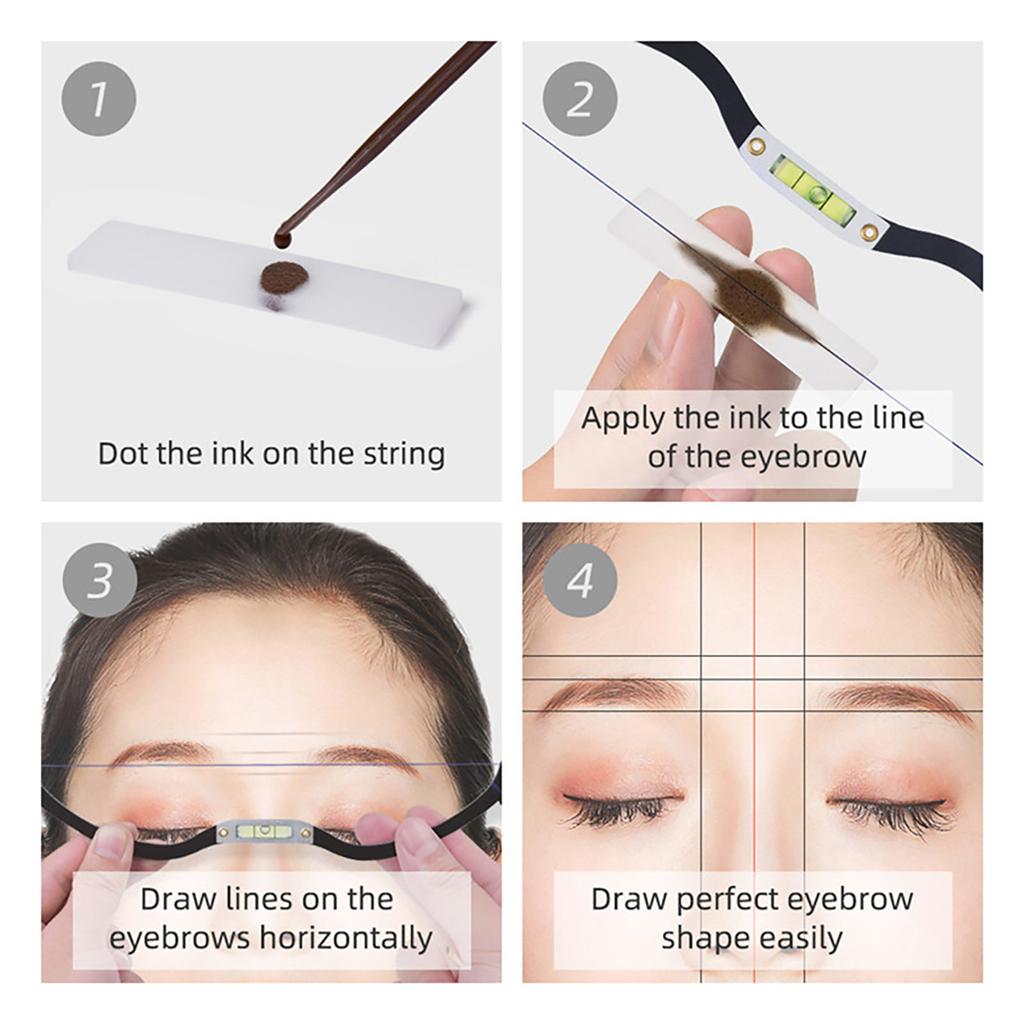 1

Dot the ink on the string

2

Apply the ink to the line of the eyebrow

3

Draw lines on the eyebrows horizontally

4

Draw perfect eyebrow shape easily