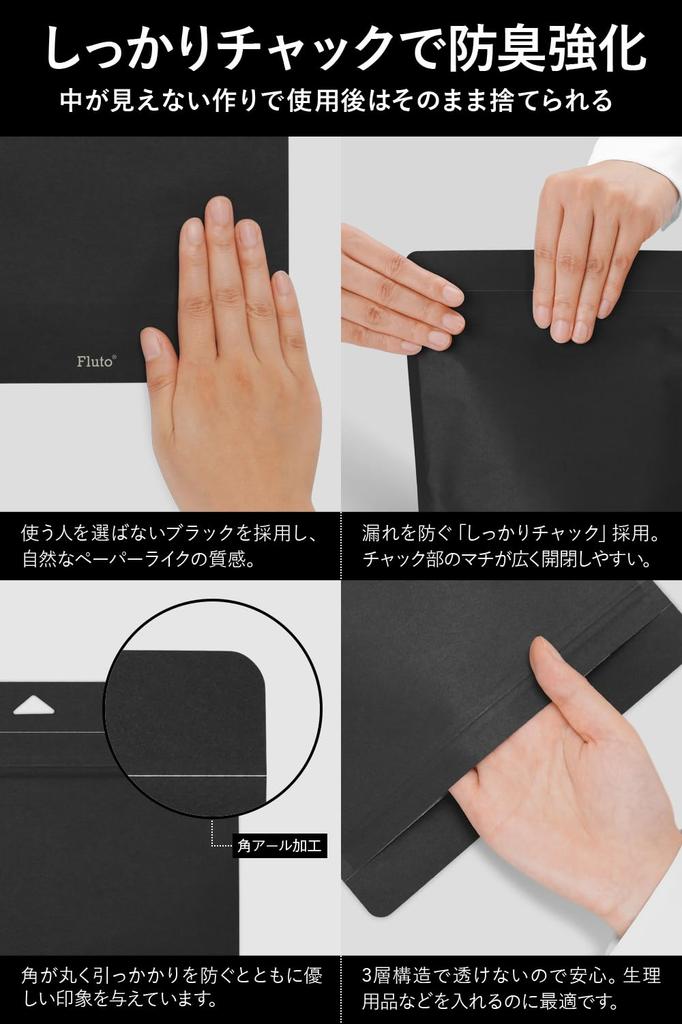 しっかりチャックで防臭強化
中が見えない作りで使用後はそのまま捨てられる

Fluto®

使う人を選ばないブラックを採用し、自然なペーパーライクの質感。

漏れを防ぐ「しっかりチャック」採用。チャック部のマチが広く開閉しやすい。

角アール加工

角が丸く引っかかりを防ぐとともに優しい印象を与えています。

3層構造で透けないので安心。生理用品などを入れるのに最適です。