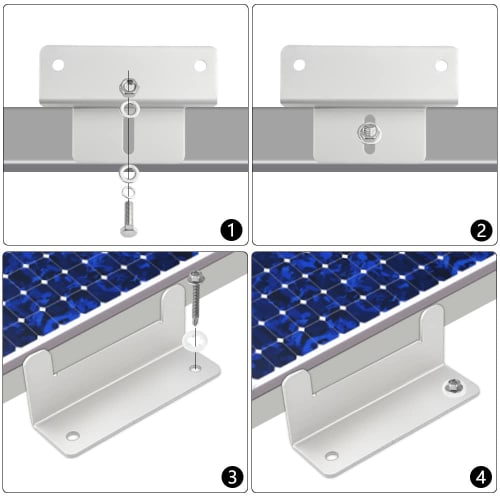 1

2

3

4