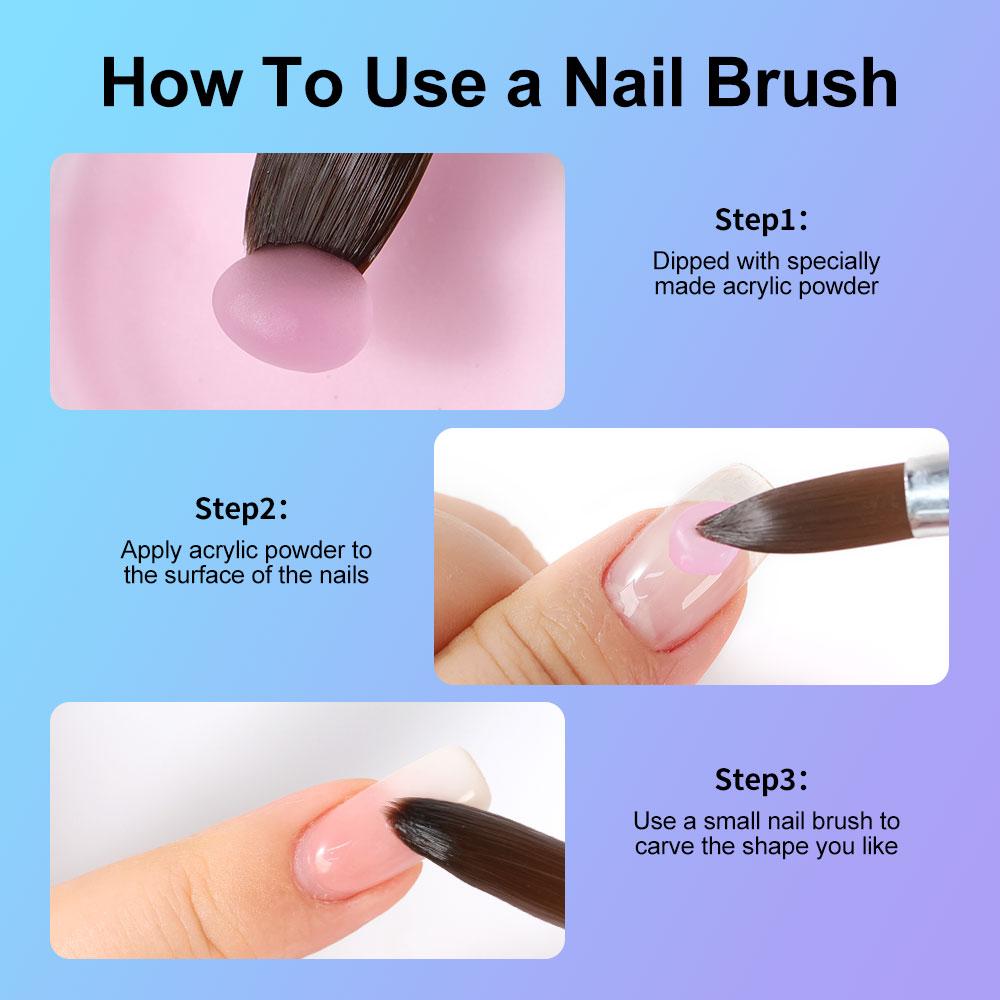 How To Use a Nail Brush

Step1:
Dipped with specially made acrylic powder

Step2:
Apply acrylic powder to the surface of the nails

Step3:
Use a small nail brush to carve the shape you like