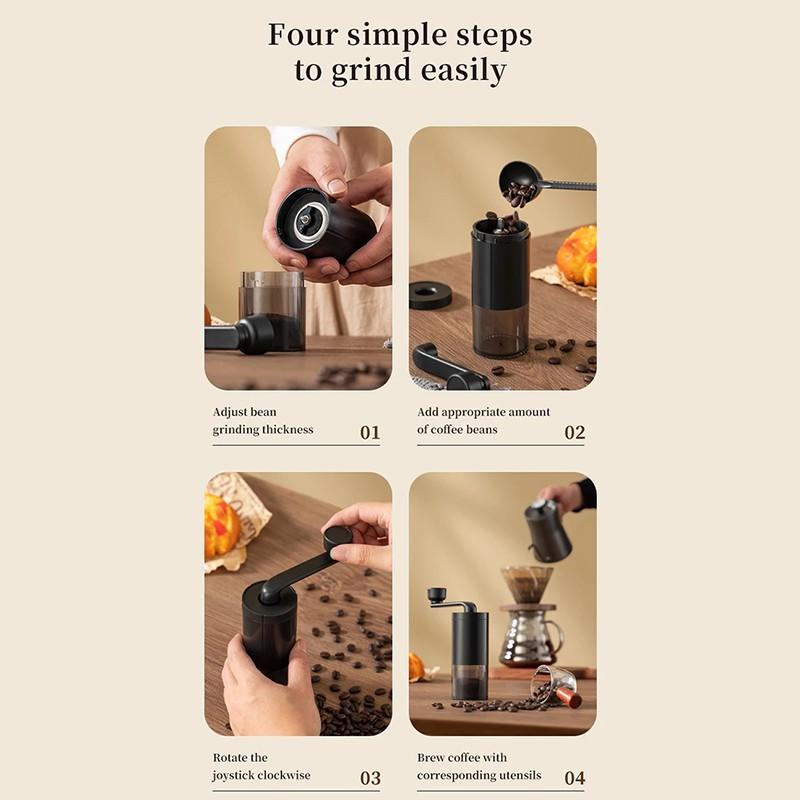 Four simple steps
to grind easily

Adjust bean
grinding thickness 01

Add appropriate amount
of coffee beans 02

Rotate the
joystick clockwise 03

Brew coffee with
corresponding utensils 04