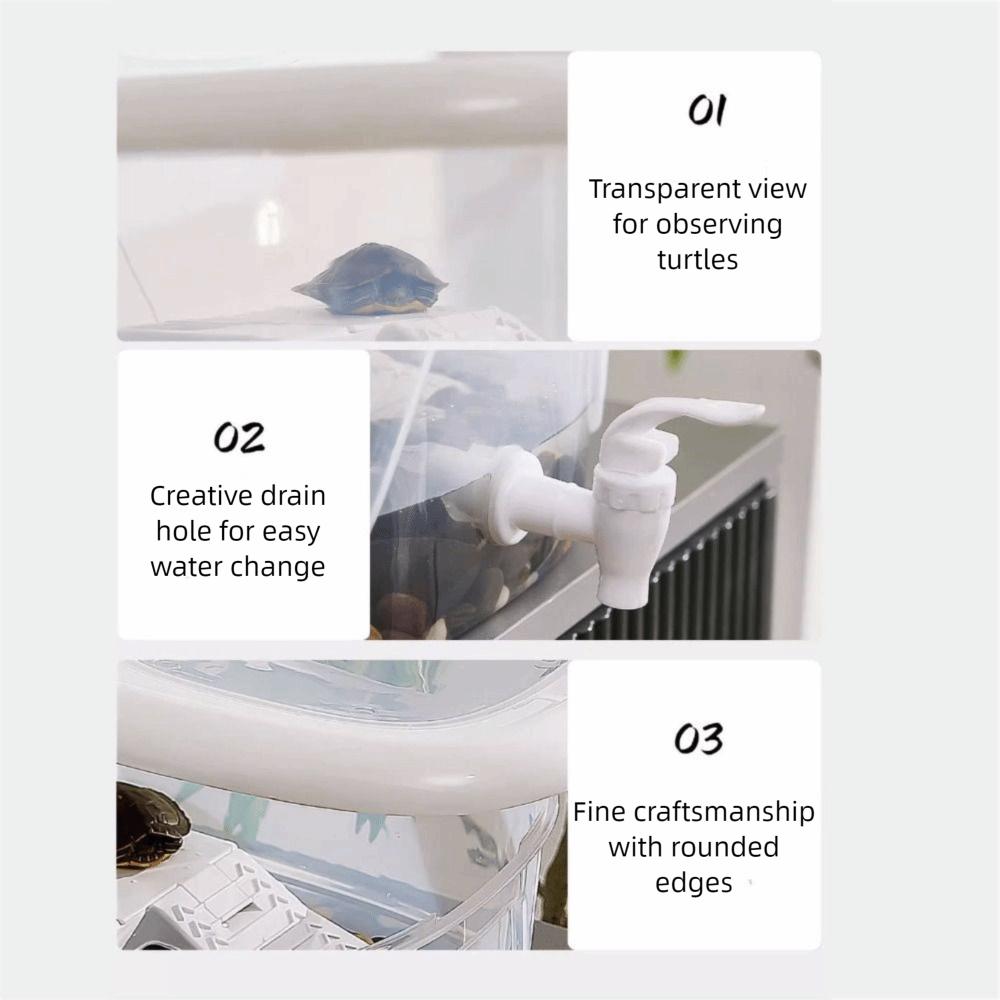 01

Transparent view for observing turtles

02

Creative drain hole for easy water change

03

Fine craftsmanship with rounded edges