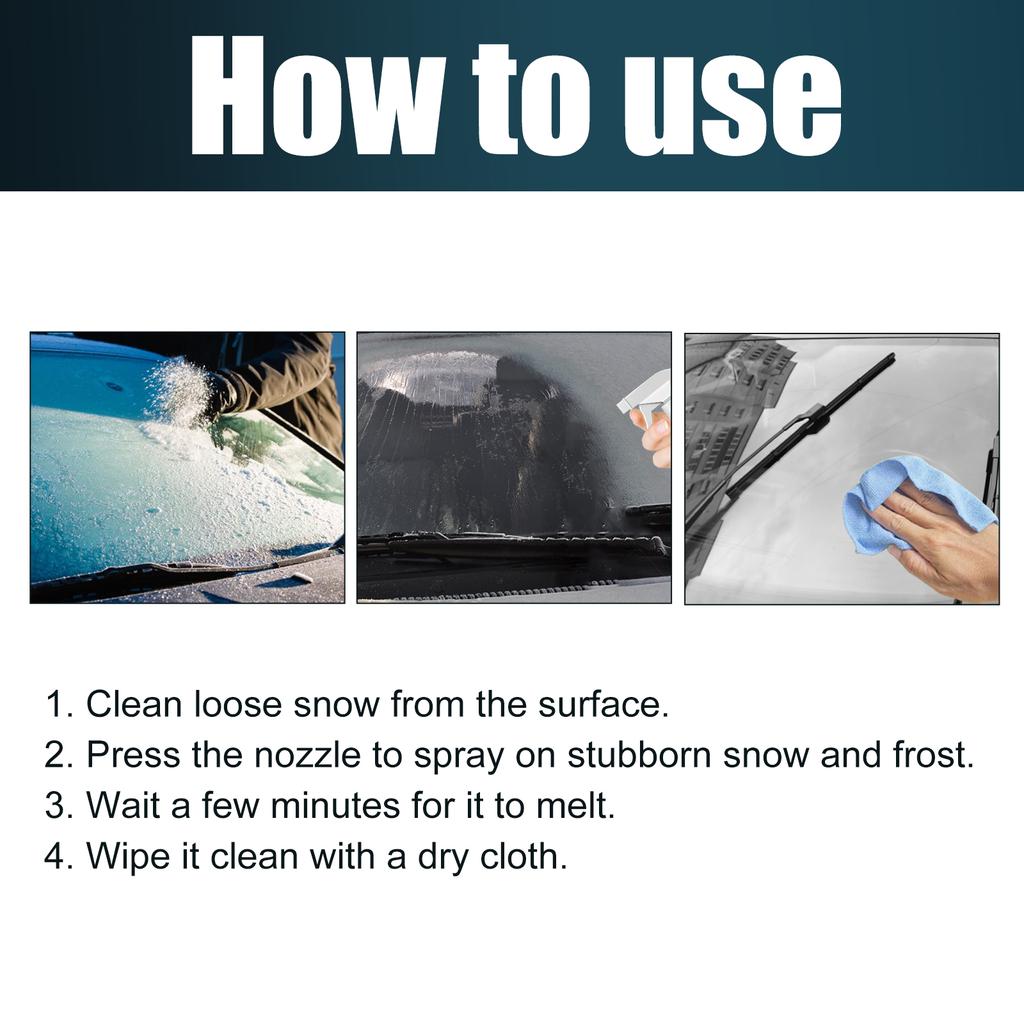 How to use

1. Clean loose snow from the surface.
2. Press the nozzle to spray on stubborn snow and frost.
3. Wait a few minutes for it to melt.
4. Wipe it clean with a dry cloth.