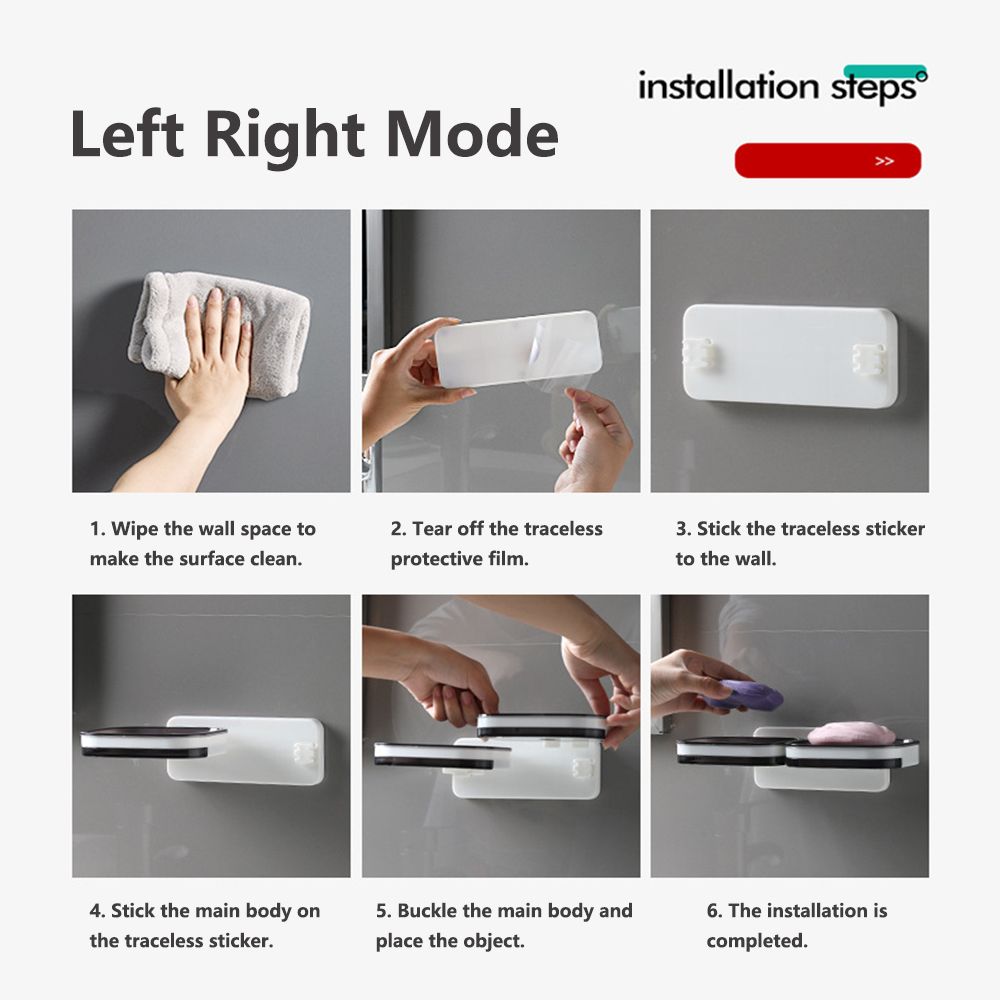 installation steps

Left Right Mode

>>

1. Wipe the wall space to make the surface clean.

2. Tear off the traceless protective film.

3. Stick the traceless sticker to the wall.

4. Stick the main body on the traceless sticker.

5. Buckle the main body and place the object.

6. The installation is completed.