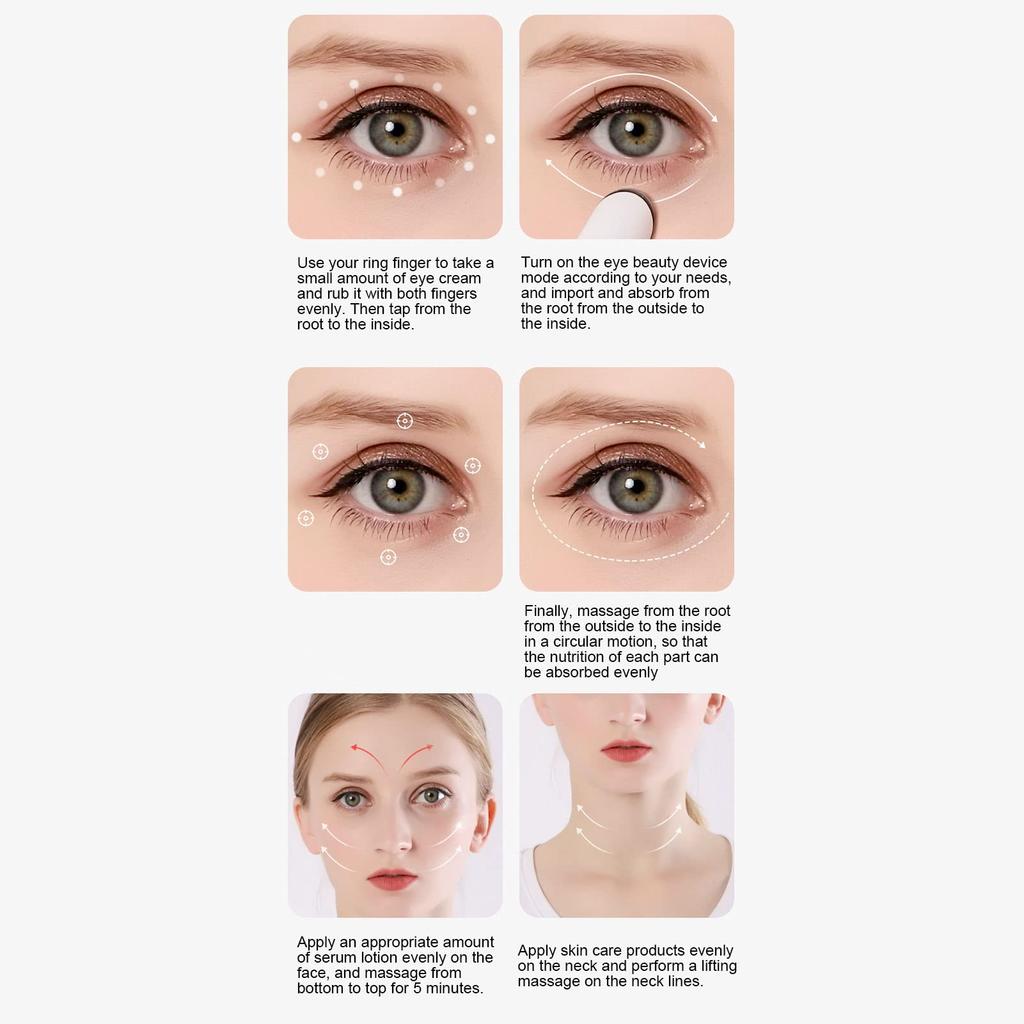 Use your ring finger to take a small amount of eye cream and rub it with both fingers evenly. Then tap from the root to the inside.

Turn on the eye beauty device mode according to your needs, and import and absorb from the root from the outside to the inside.

Finally, massage from the root from the outside to the inside in a circular motion, so that the nutrition of each part can be absorbed evenly

Apply an appropriate amount of serum lotion evenly on the face, and massage from bottom to top for 5 minutes.

Apply skin care products evenly on the neck and perform a lifting massage on the neck lines.