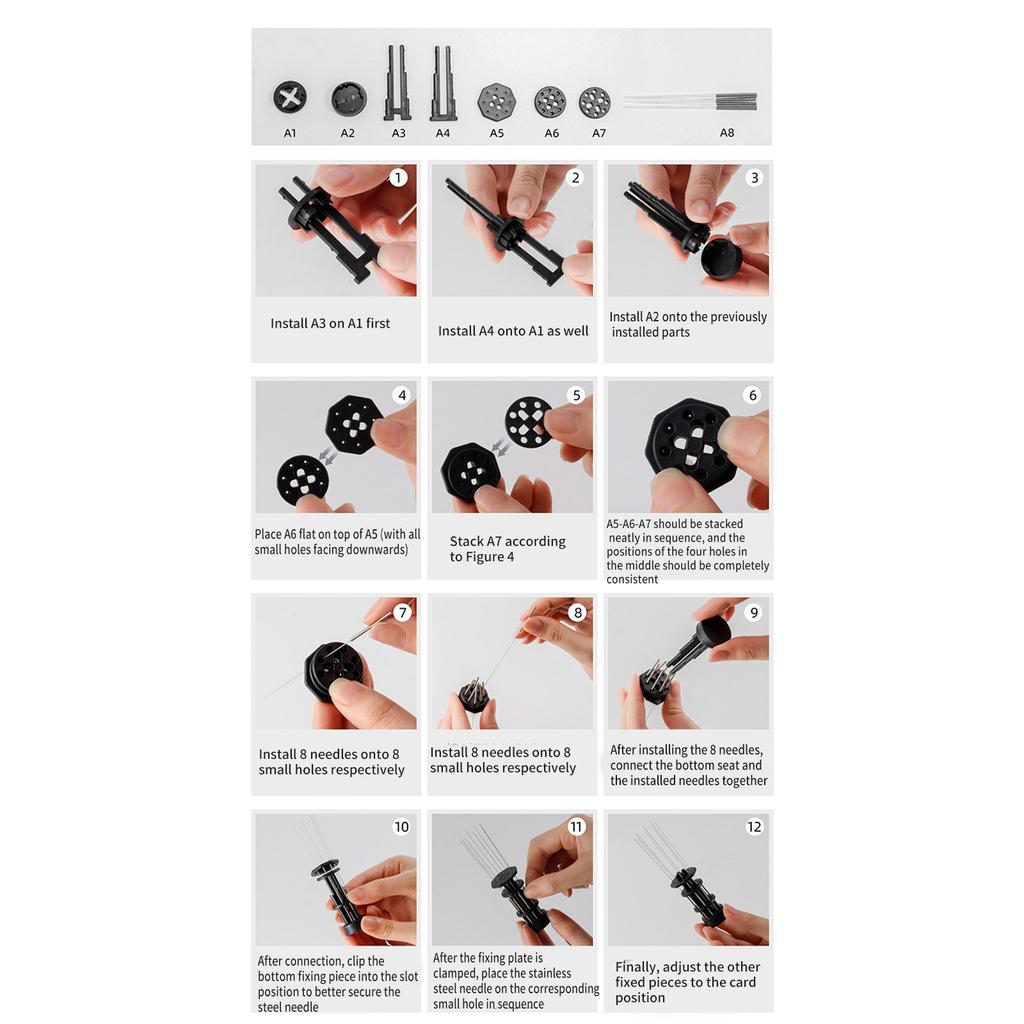 A1 A2 A3 A4 A5 A6 A7 A8

1
Install A3 on A1 first

2
Install A4 onto A1 as well

3
Install A2 onto the previously installed parts

4
Place A6 flat on top of A5 (with all small holes facing downwards)

5
Stack A7 according to Figure 4

6
A5-A6-A7 should be stacked neatly in sequence, and the positions of the four holes in the middle should be completely consistent

7
Install 8 needles onto 8 small holes respectively

8
Install 8 needles onto 8 small holes respectively

9
After installing the 8 needles, connect the bottom seat and the installed needles together

10
After connection, clip the bottom fixing piece into the slot position to better secure the steel needle

11
After the fixing plate is clamped, place the stainless steel needle on the corresponding small hole in sequence

12
Finally, adjust the other fixed pieces to the card position