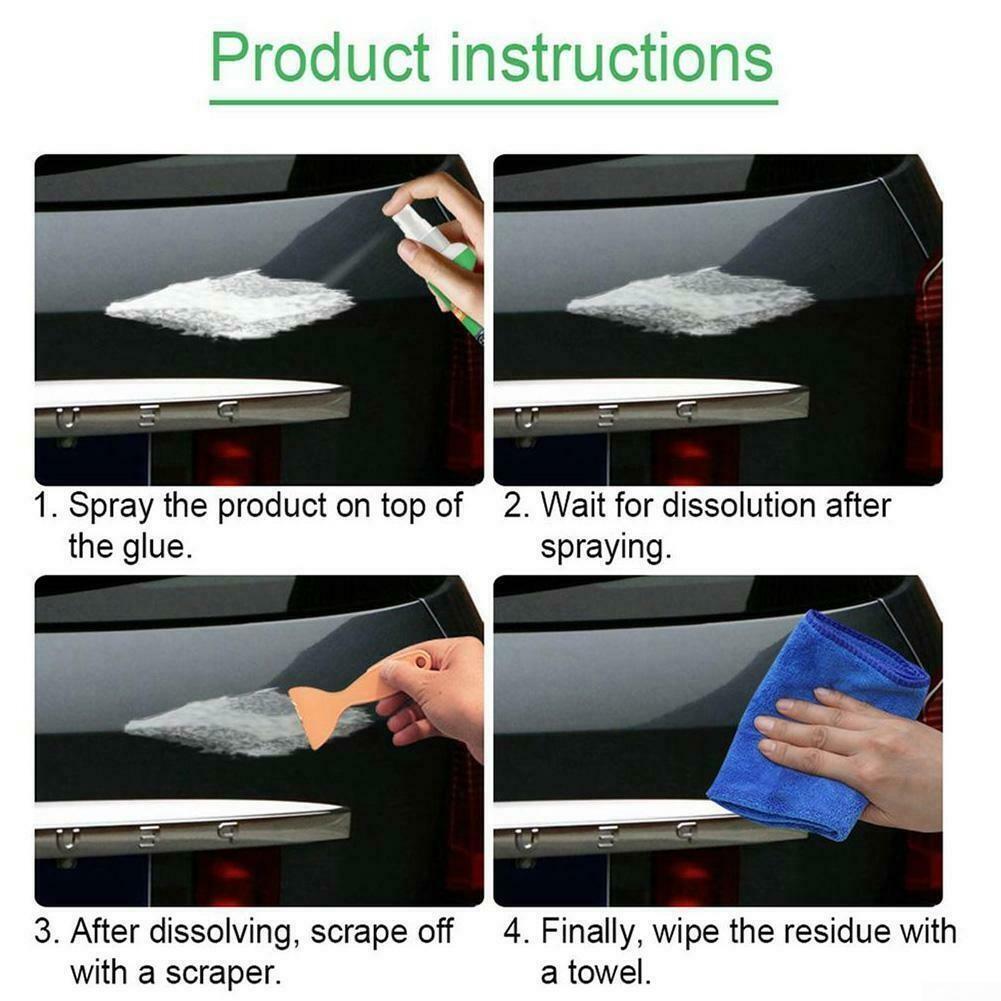 Product instructions

1. Spray the product on top of the glue.

2. Wait for dissolution after spraying.

3. After dissolving, scrape off with a scraper.

4. Finally, wipe the residue with a towel.