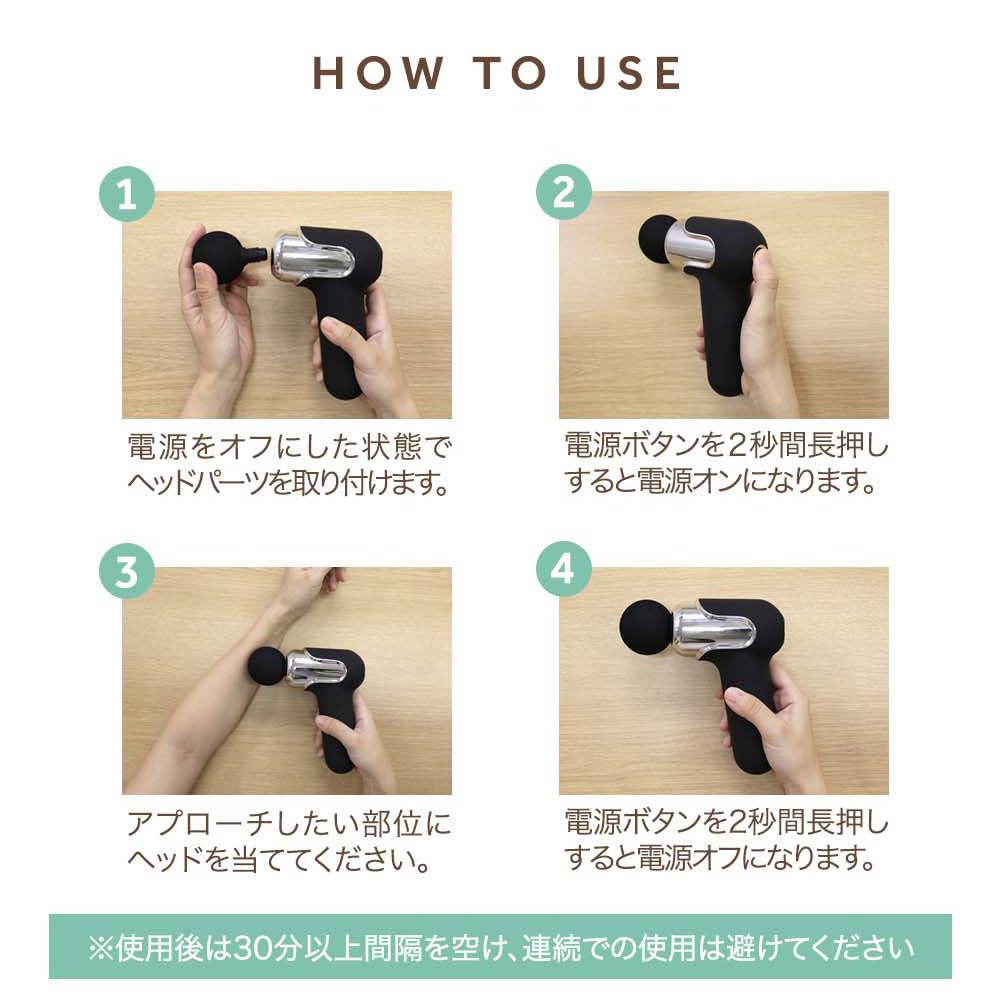 HOW TO USE

1

電源をオフにした状態でヘッドパーツを取り付けます。

2

電源ボタンを2秒間長押しすると電源オンになります。

3

アプローチしたい部位にヘッドを当ててください。

4

電源ボタンを2秒間長押しすると電源オフになります。

※使用後は30分以上間隔を空け、連続での使用は避けてください