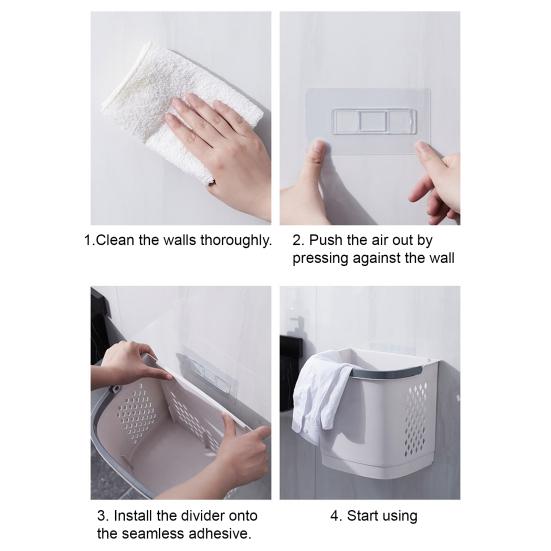 1.Clean the walls thoroughly.

2. Push the air out by pressing against the wall

3. Install the divider onto the seamless adhesive.

4. Start using