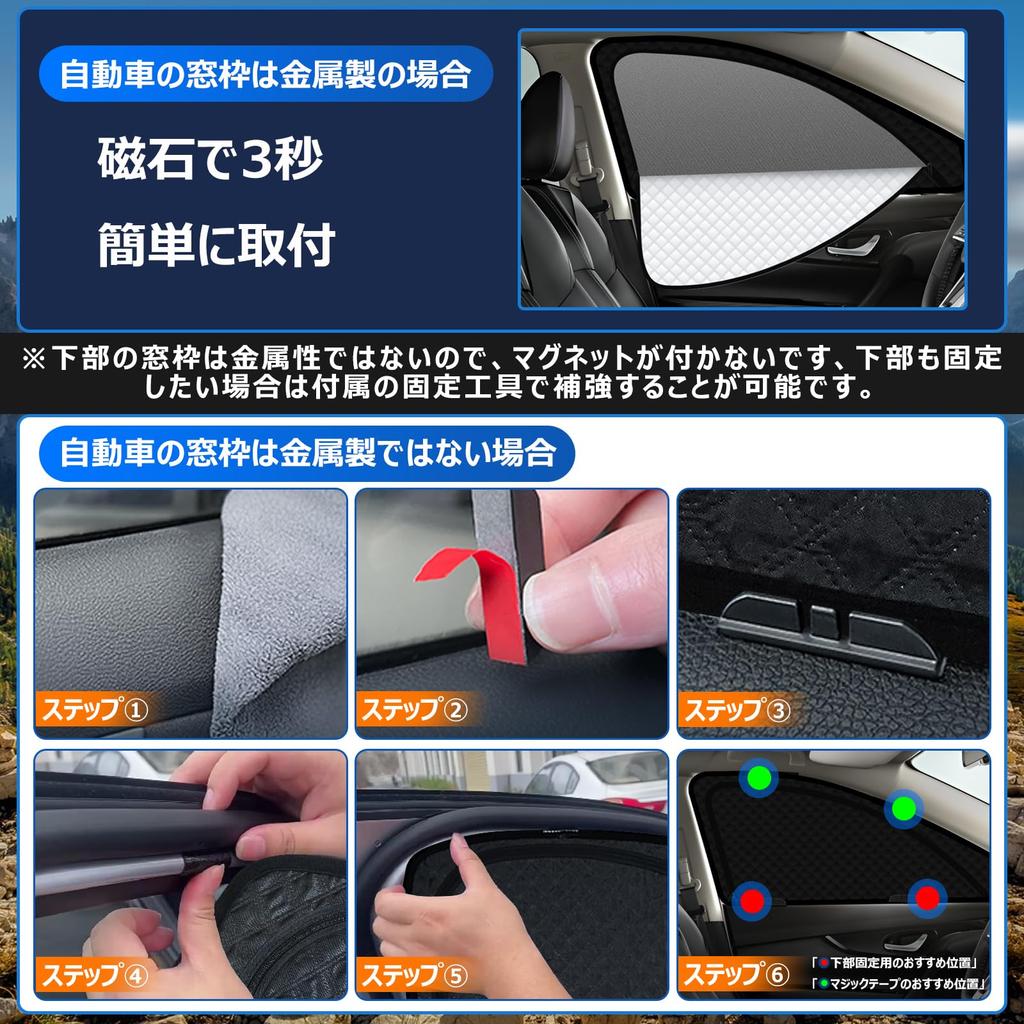 自動車の窓枠は金属製の場合

磁石で3秒

簡単に取付

※下部の窓枠は金属性ではないので、マグネットが付かないです、下部も固定したい場合は付属の固定工具で補強することが可能です。

自動車の窓枠は金属製ではない場合

ステップ①

ステップ②

ステップ③

ステップ④

ステップ⑤

ステップ⑥

「●下部固定用のおすすめ位置」

「●マジックテープのおすすめ位置」