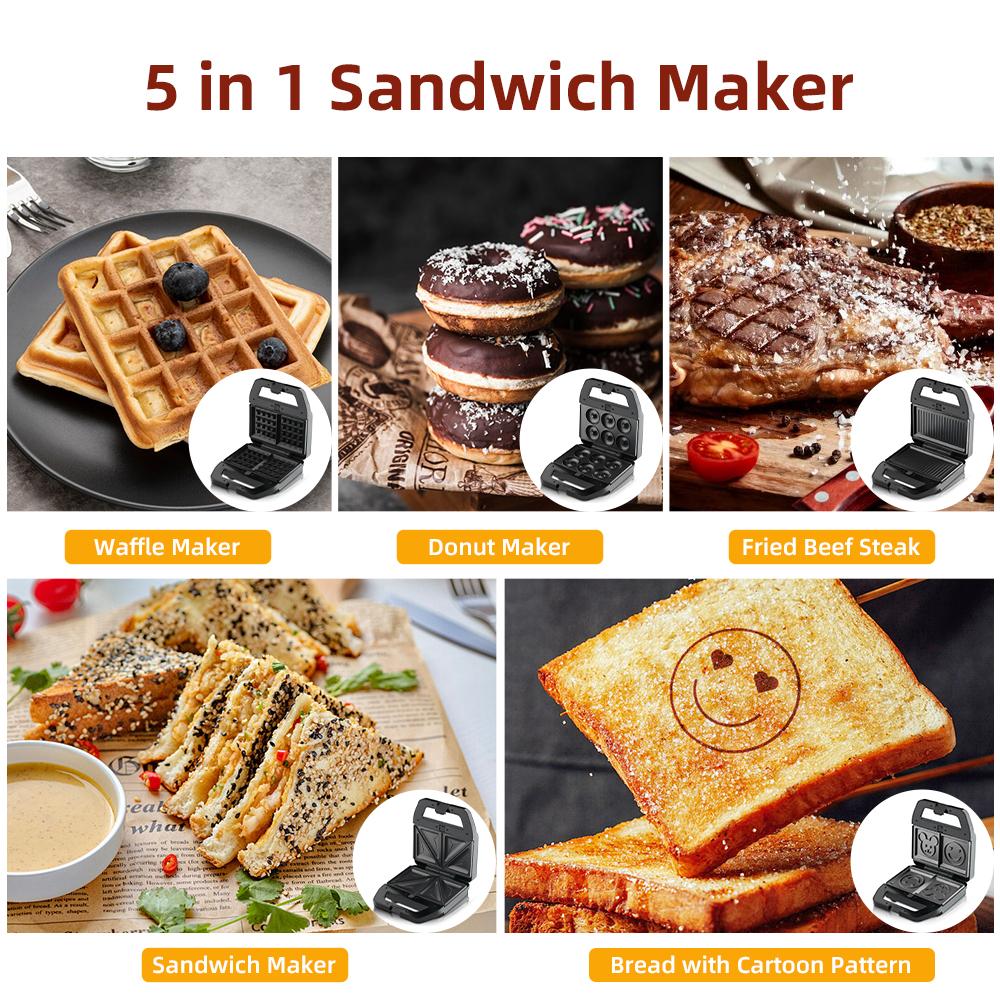 5 in 1 Sandwich Maker

Waffle Maker

Donut Maker

Fried Beef Steak

Sandwich Maker

Bread with Cartoon Pattern