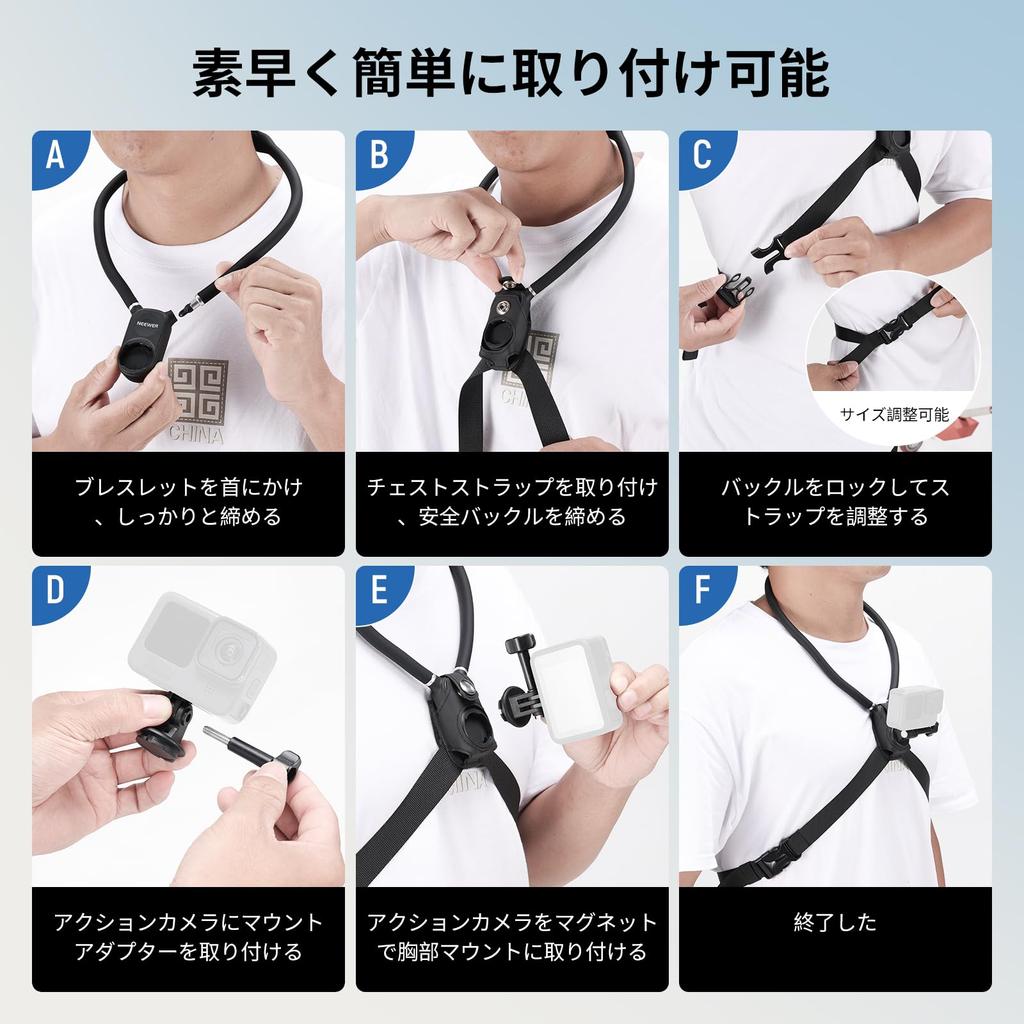 素早く簡単に取り付け可能

A

NEEWER

CHINA

ブレスレットを首にかけ、しっかりと締める

B

CHINA

チェストストラップを取り付け、安全バックルを締める

C

サイズ調整可能

バックルをロックしてストラップを調整する

D

アクションカメラにマウントアダプターを取り付ける

E

CHINA

アクションカメラをマグネットで胸部マウントに取り付ける

F

終了した