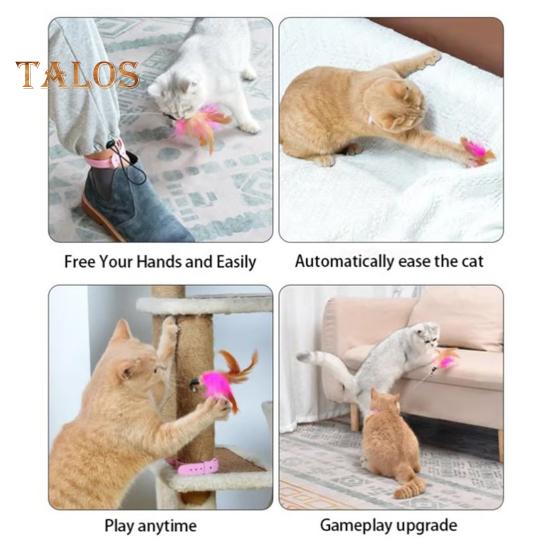 TALOS

Free Your Hands and Easily

Automatically ease the cat

Play anytime

Gameplay upgrade