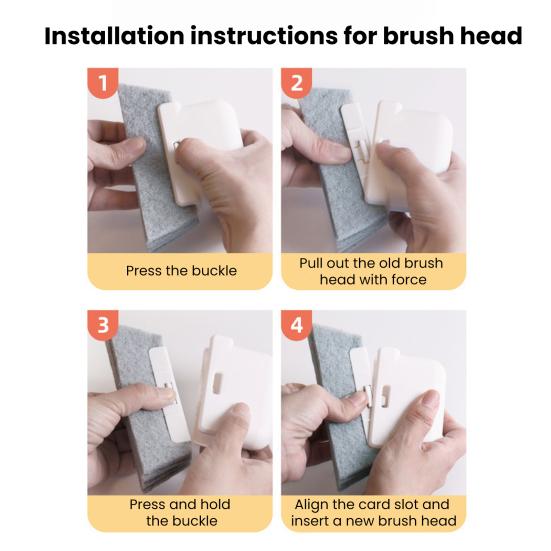 Installation instructions for brush head

1

Press the buckle

2

Pull out the old brush head with force

3

Press and hold the buckle

4

Align the card slot and insert a new brush head