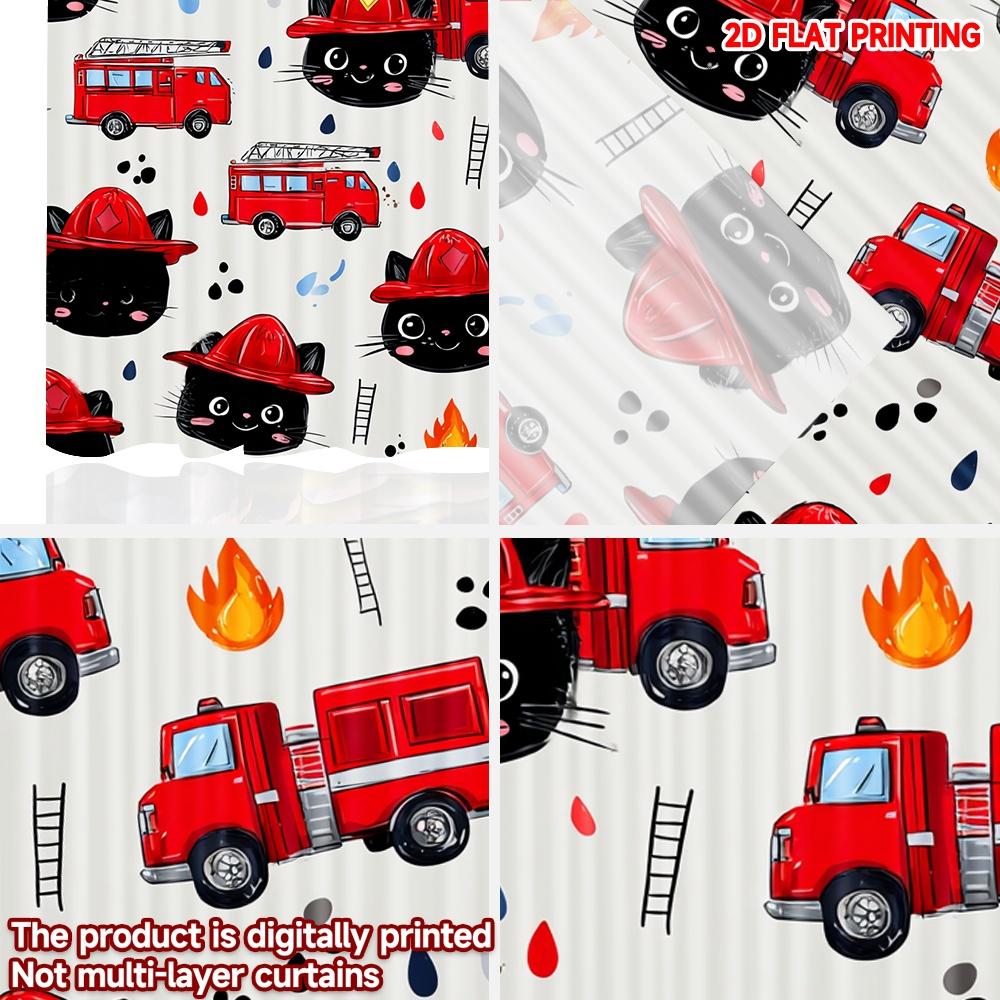 2D FLAT PRINTING

The product is digitally printed
Not multi-layer curtains