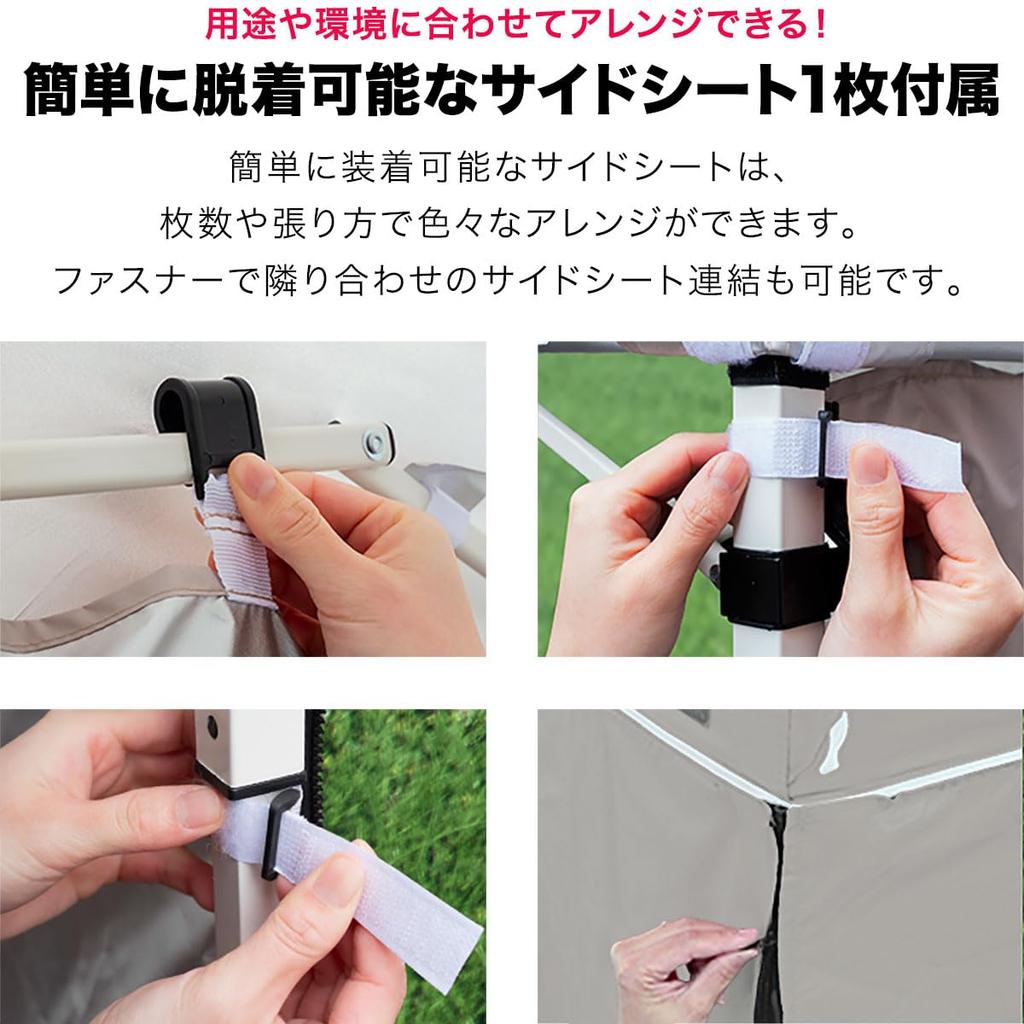 用途や環境に合わせてアレンジできる!

簡単に脱着可能なサイドシート1枚付属

簡単に装着可能なサイドシートは、
枚数や張り方で色々なアレンジができます。
ファスナーで隣り合わせのサイドシート連結も可能です。