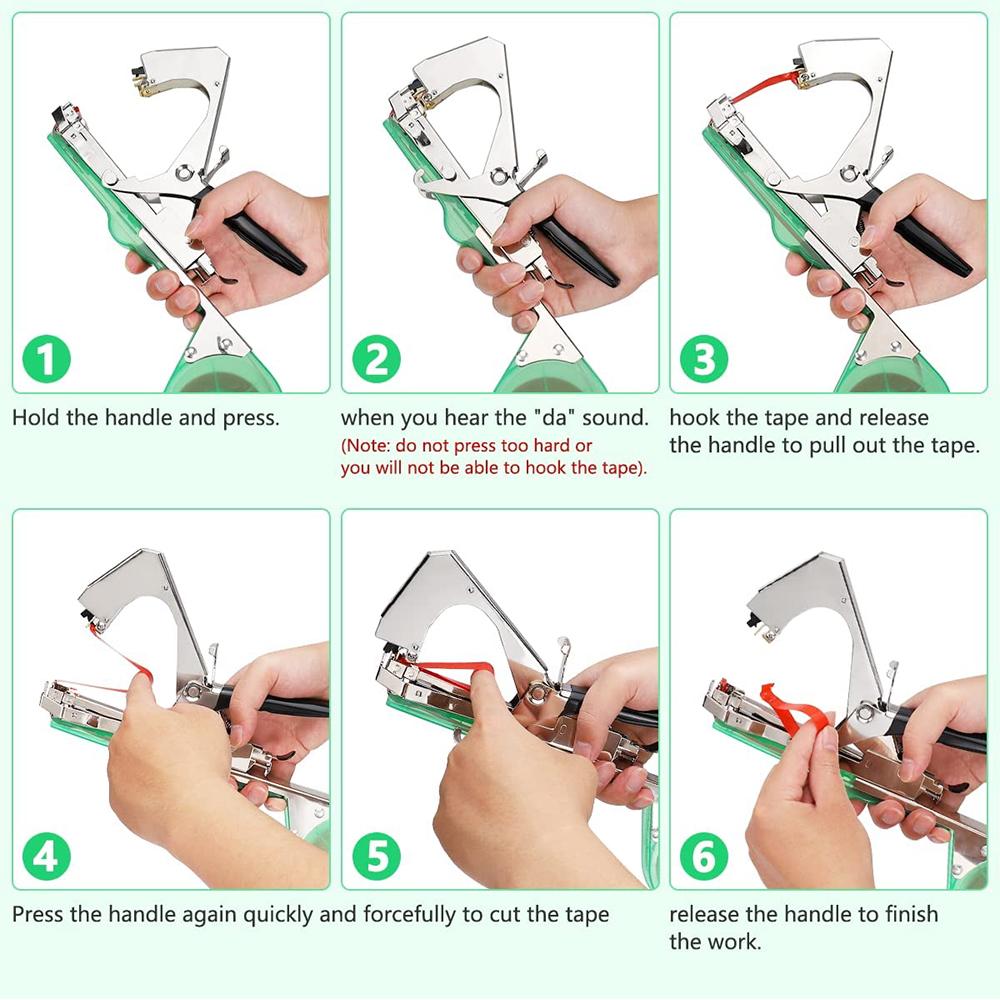 1

Hold the handle and press.

2

when you hear the "da" sound.
(Note: do not press too hard or you will not be able to hook the tape).

3

hook the tape and release the handle to pull out the tape.

4

5

Press the handle again quickly and forcefully to cut the tape

6

release the handle to finish the work.