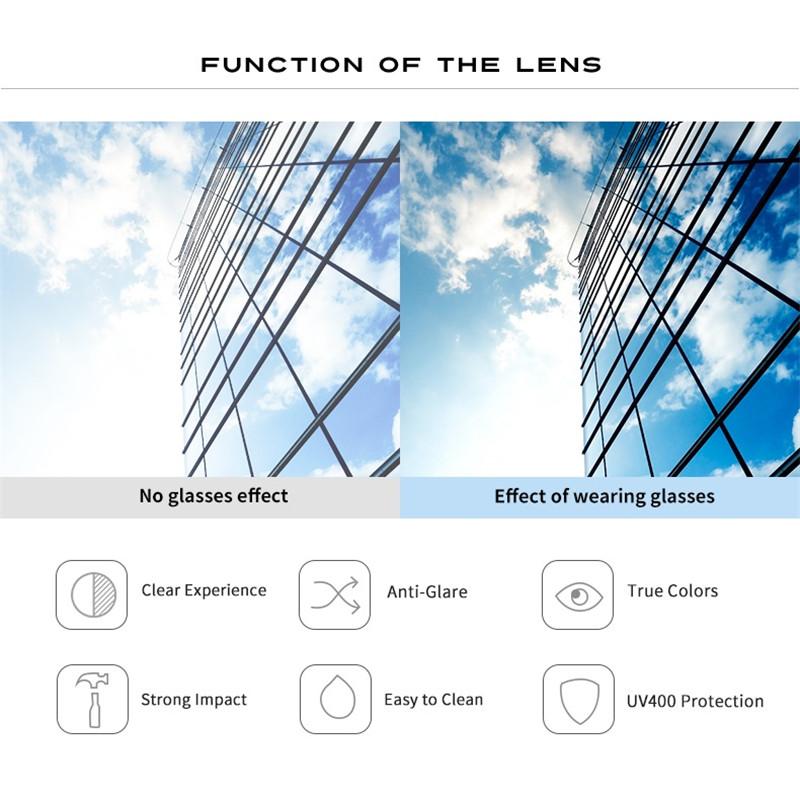 FUNCTION OF THE LENS

No glasses effect

Effect of wearing glasses

Clear Experience

Anti-Glare

True Colors

Strong Impact

Easy to Clean

UV400 Protection