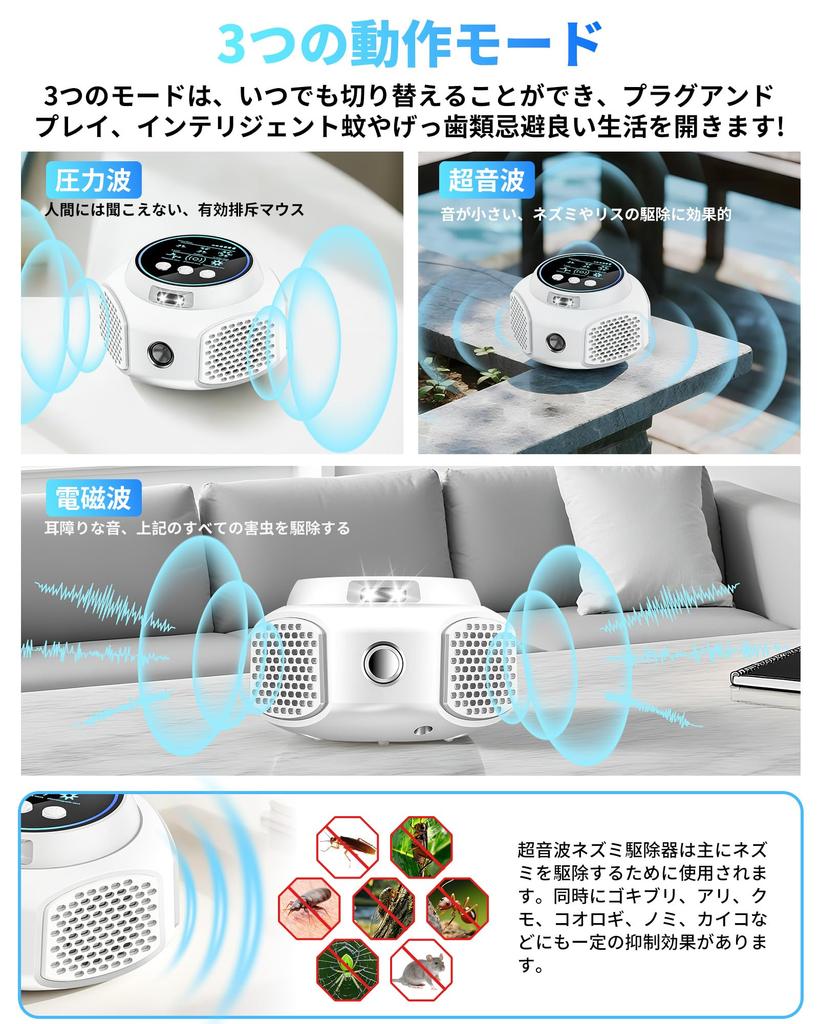 3つの動作モード

3つのモードは、いつでも切り替えることができ、プラグアンドプレイ、インテリジェント蚊やげっ歯類忌避良い生活を開きます!

圧力波
人間には聞こえない、有効排斥マウス

超音波
音が小さい、ネズミやリスの駆除に効果的

電磁波
耳障りな音、上記のすべての害虫を駆除する

超音波ネズミ駆除器は主にネズミを駆除するために使用されます。同時にゴキブリ、アリ、クモ、コオロギ、ノミ、カイコなどにも一定の抑制効果があります。