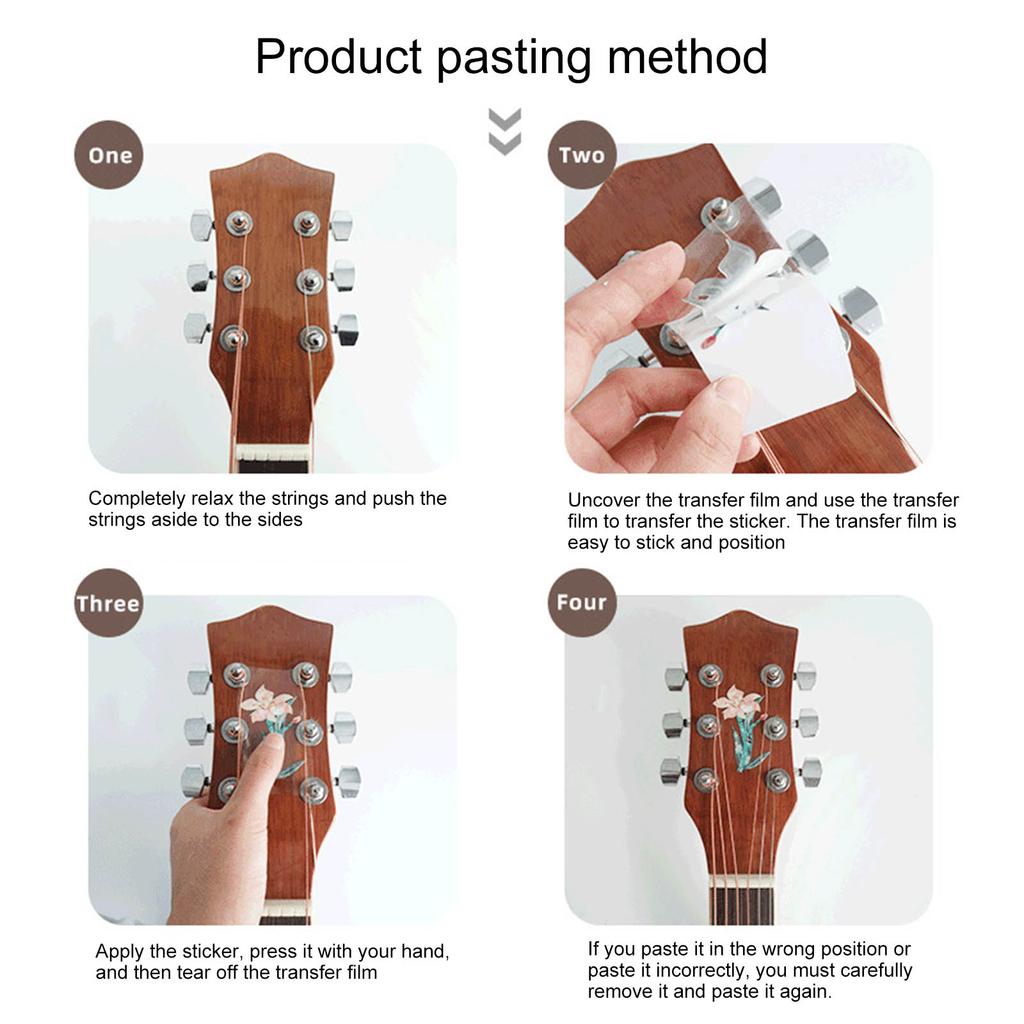 Product pasting method

One

Completely relax the strings and push the strings aside to the sides

Two

Uncover the transfer film and use the transfer film to transfer the sticker. The transfer film is easy to stick and position

Three

Apply the sticker, press it with your hand, and then tear off the transfer film

Four

If you paste it in the wrong position or paste it incorrectly, you must carefully remove it and paste it again.