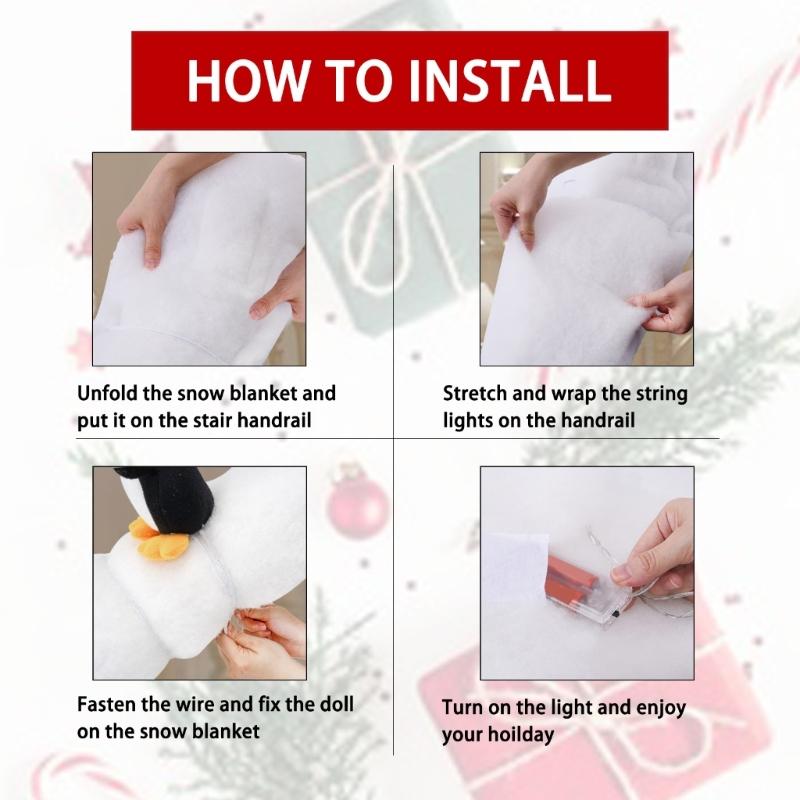 HOW TO INSTALL

Unfold the snow blanket and put it on the stair handrail

Stretch and wrap the string lights on the handrail

Fasten the wire and fix the doll on the snow blanket

Turn on the light and enjoy your hoilday