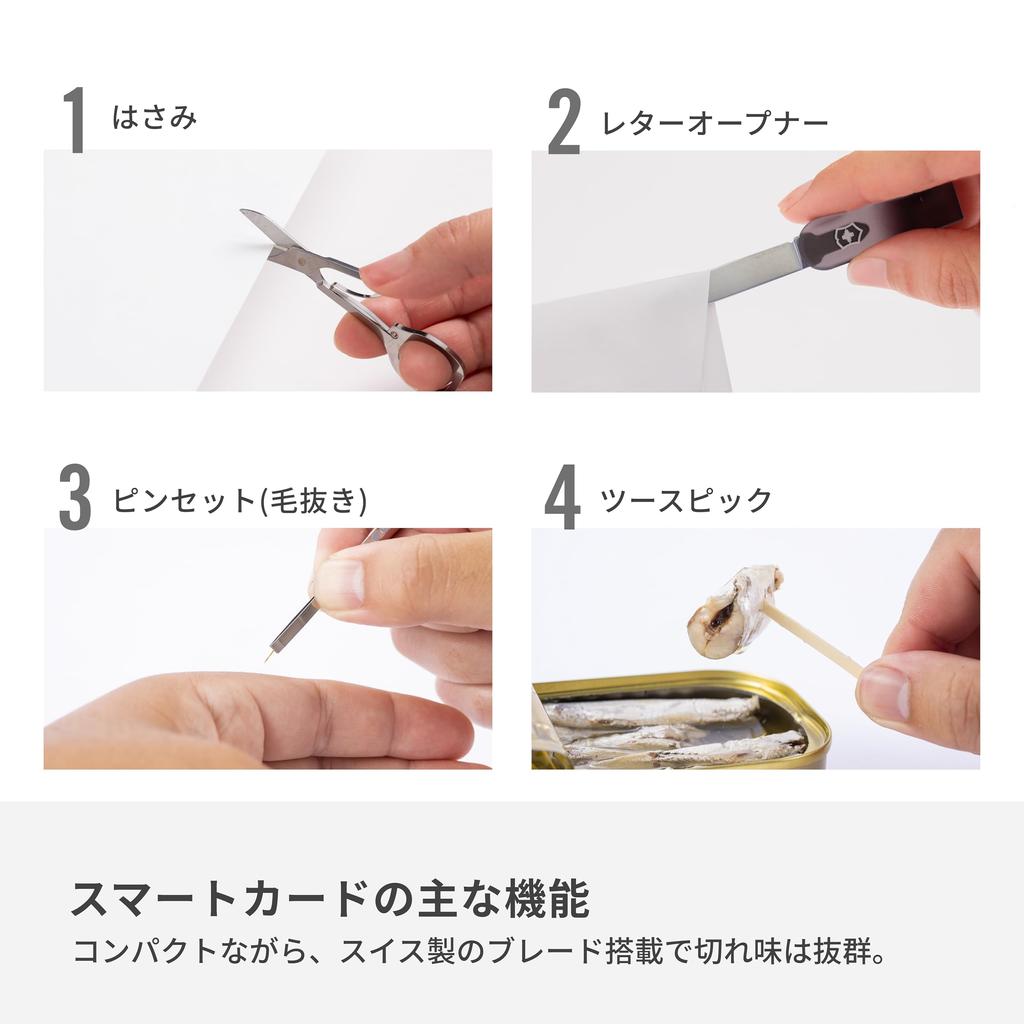 1 はさみ

2 レターオープナー

3 ピンセット(毛抜き)

4 ツースピック

スマートカードの主な機能

コンパクトながら、スイス製のブレード搭載で切れ味は抜群。