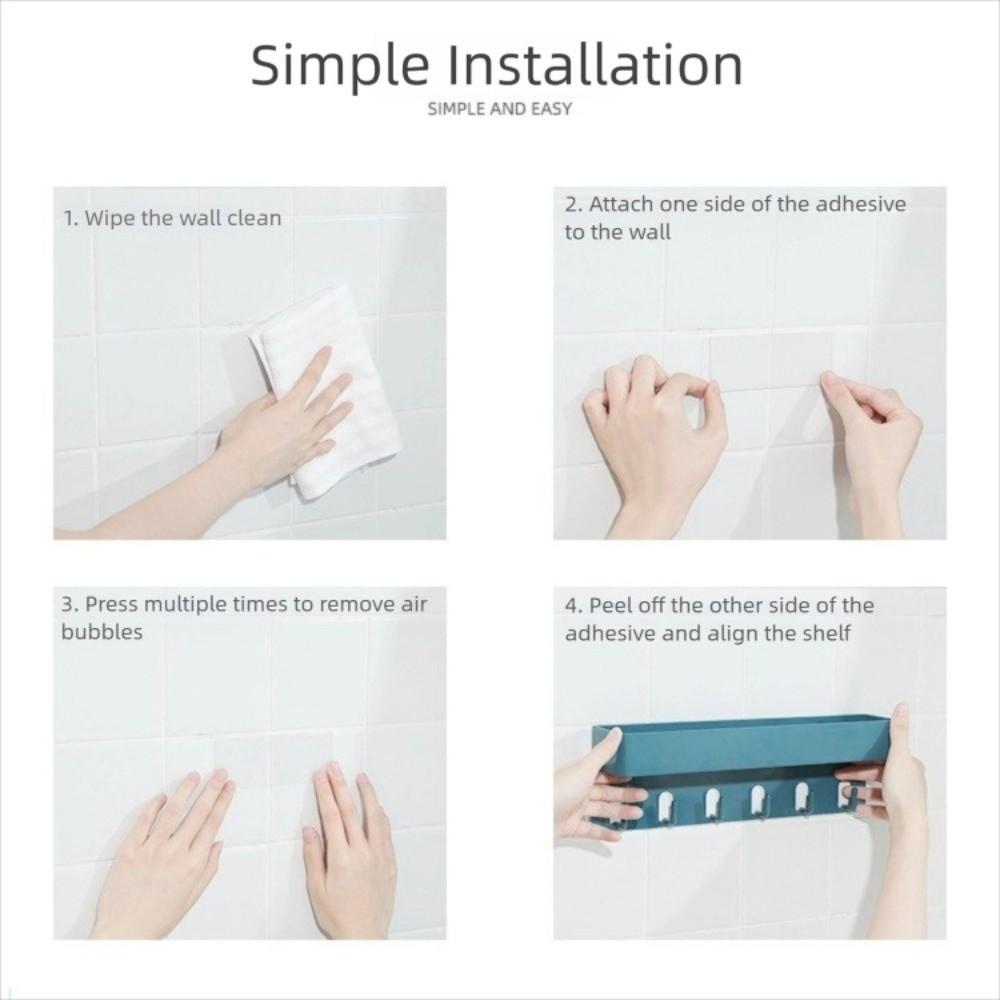 Simple Installation

SIMPLE AND EASY

1. Wipe the wall clean

2. Attach one side of the adhesive to the wall

3. Press multiple times to remove air bubbles

4. Peel off the other side of the adhesive and align the shelf