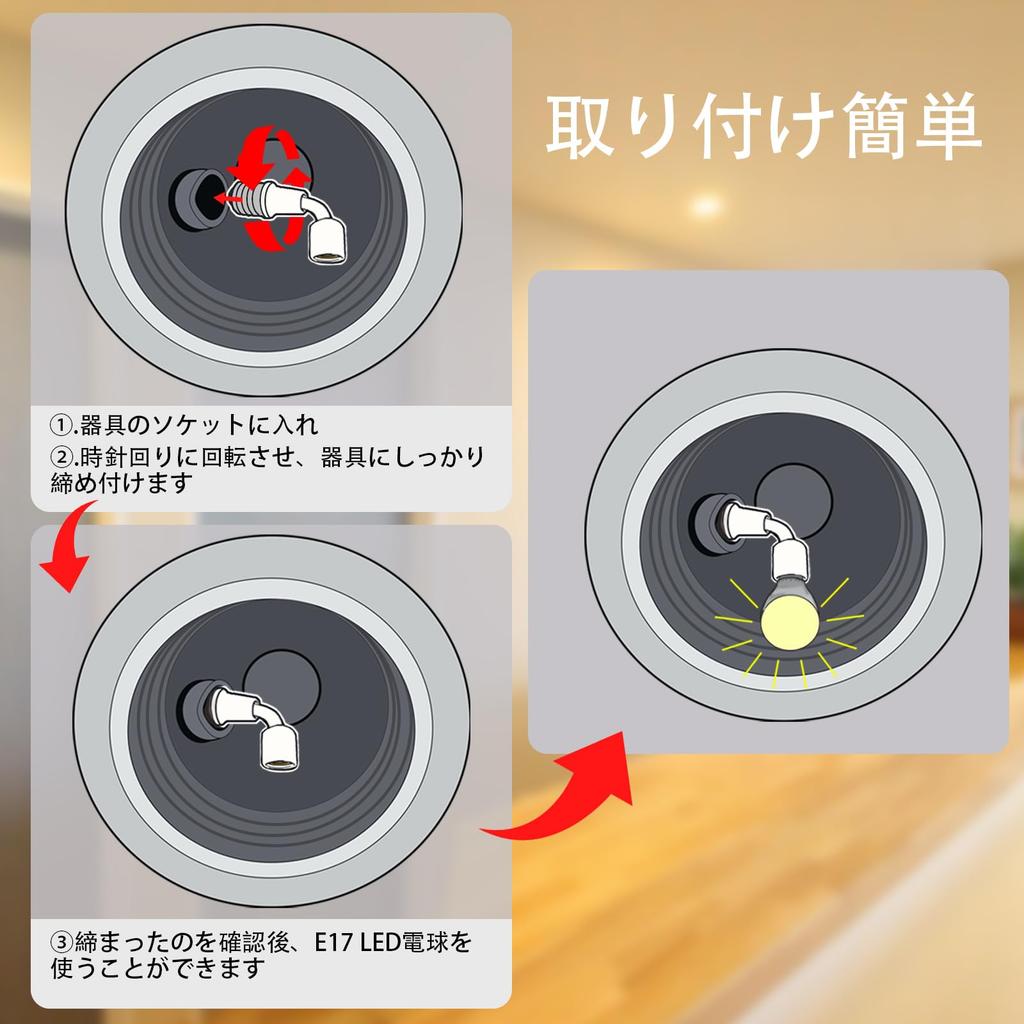 取り付け簡単

①.器具のソケットに入れ
②.時針回りに回転させ、器具にしっかり締め付けます

③締まったのを確認後、E17 LED電球を使うことができます