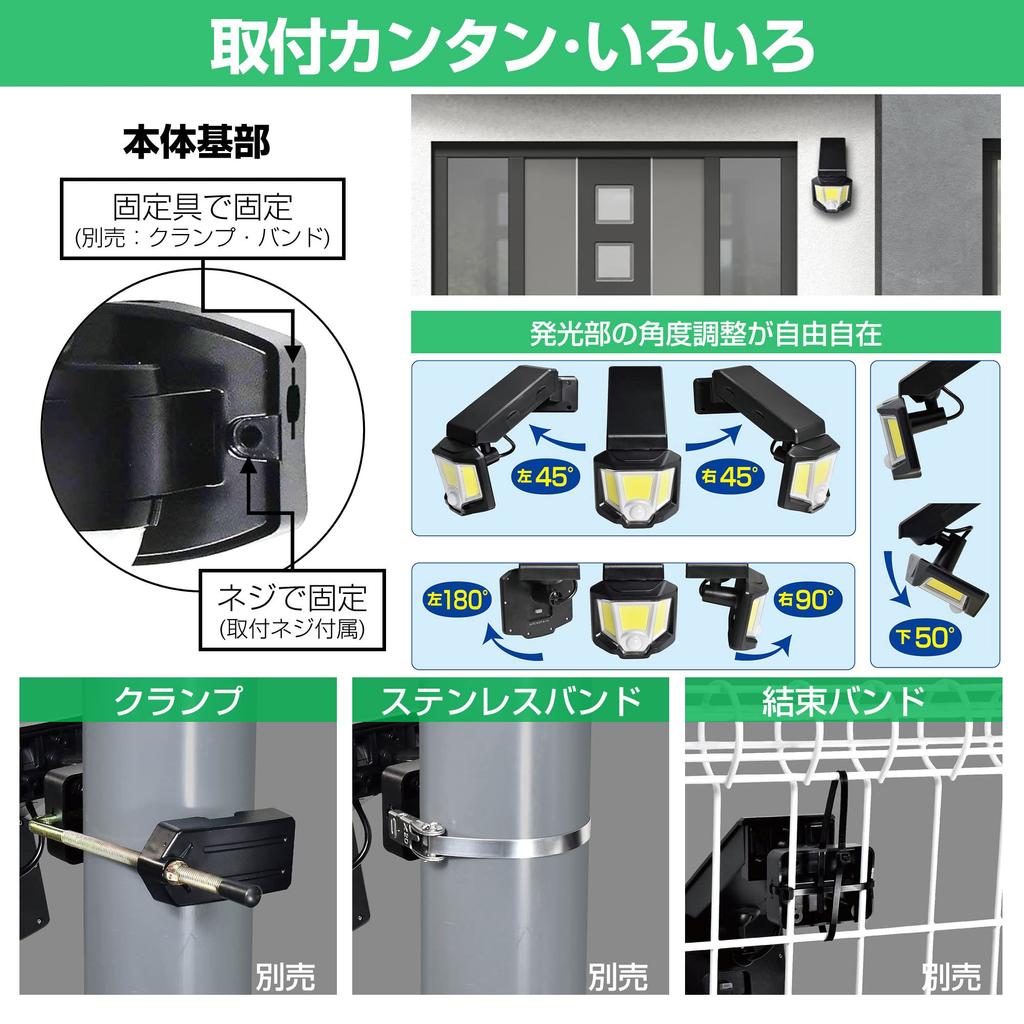 取付カンタン・いろいろ

本体基部

固定具で固定
(別売：クランプ・バンド)

ネジで固定
(取付ネジ付属)

発光部の角度調整が自由自在

左45°

右45°

左180°

右90°

下50°

クランプ

別売

ステンレスバンド

別売

結束バンド

別売