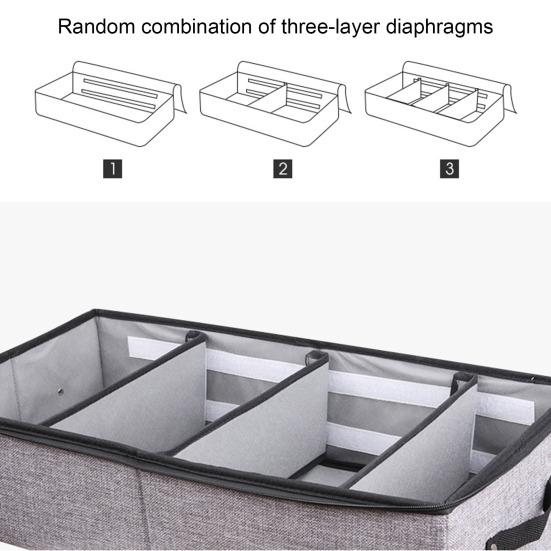 Random combination of three-layer diaphragms

1

2

3