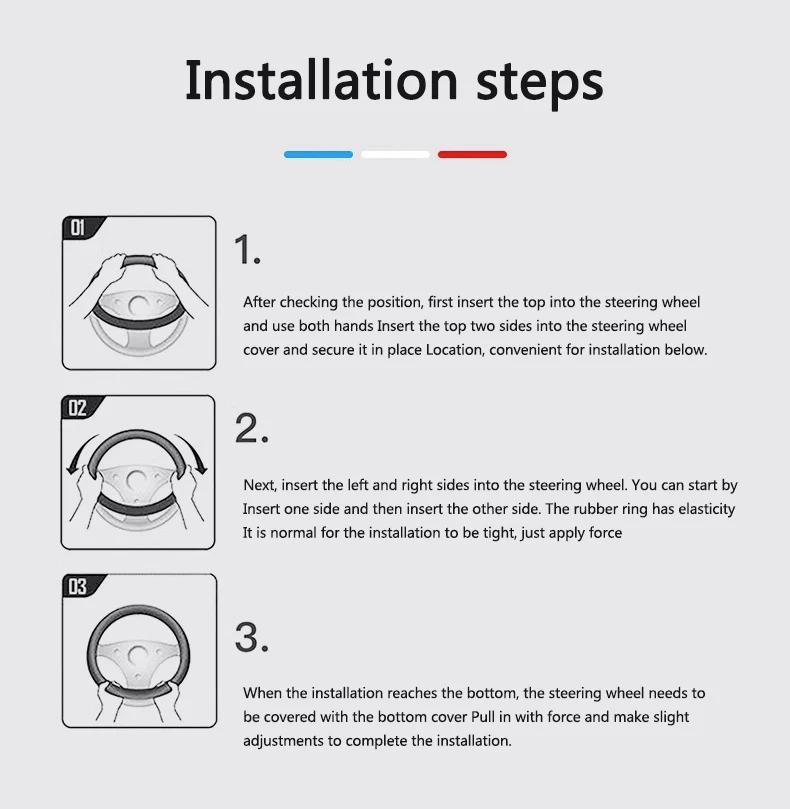 Installation steps

01

1.

After checking the position, first insert the top into the steering wheel and use both hands Insert the top two sides into the steering wheel cover and secure it in place Location, convenient for installation below.

02

2.

Next, insert the left and right sides into the steering wheel. You can start by Insert one side and then insert the other side. The rubber ring has elasticity It is normal for the installation to be tight, just apply force

03

3.

When the installation reaches the bottom, the steering wheel needs to be covered with the bottom cover Pull in with force and make slight adjustments to complete the installation.