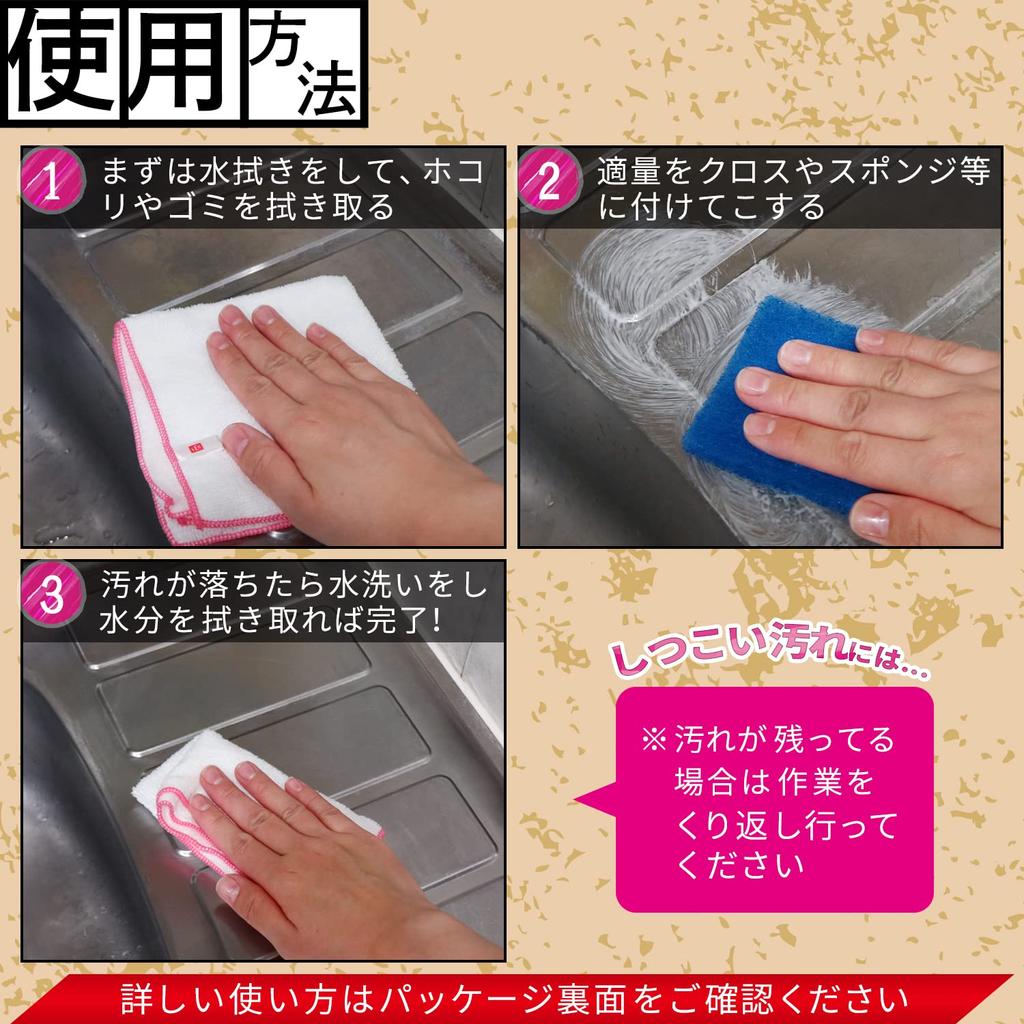 使用方法

1 まずは水拭きをして、ホコリやゴミを拭き取る

2 適量をクロスやスポンジ等に付けてこする

3 汚れが落ちたら水洗いをし水分を拭き取れば完了!

しつこい汚れには…

※汚れが残ってる場合は作業をくり返し行ってください

詳しい使い方はパッケージ裏面をご確認ください