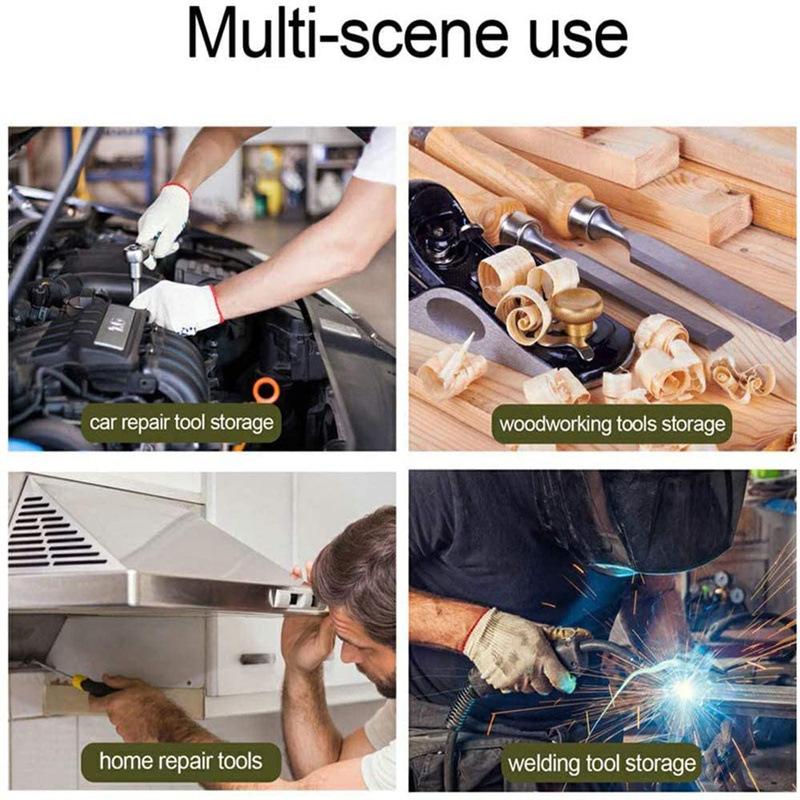 Multi-scene use

car repair tool storage

woodworking tools storage

home repair tools

welding tool storage