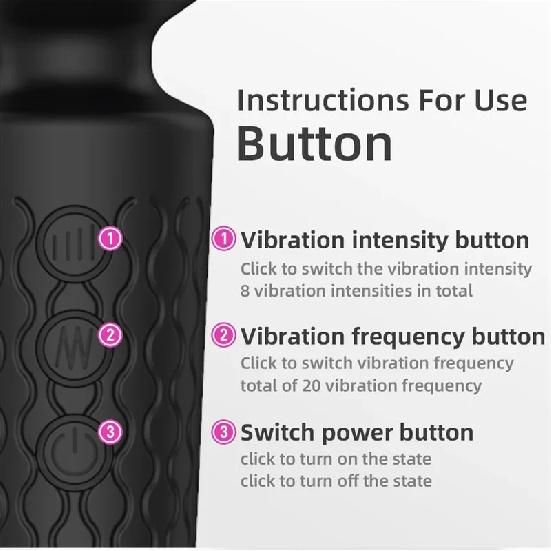 Instructions For Use
Button

1

2

3

1 Vibration intensity button
Click to switch the vibration intensity
8 vibration intensities in total

2 Vibration frequency button
Click to switch vibration frequency
total of 20 vibration frequency

3 Switch power button
click to turn on the state
click to turn off the state