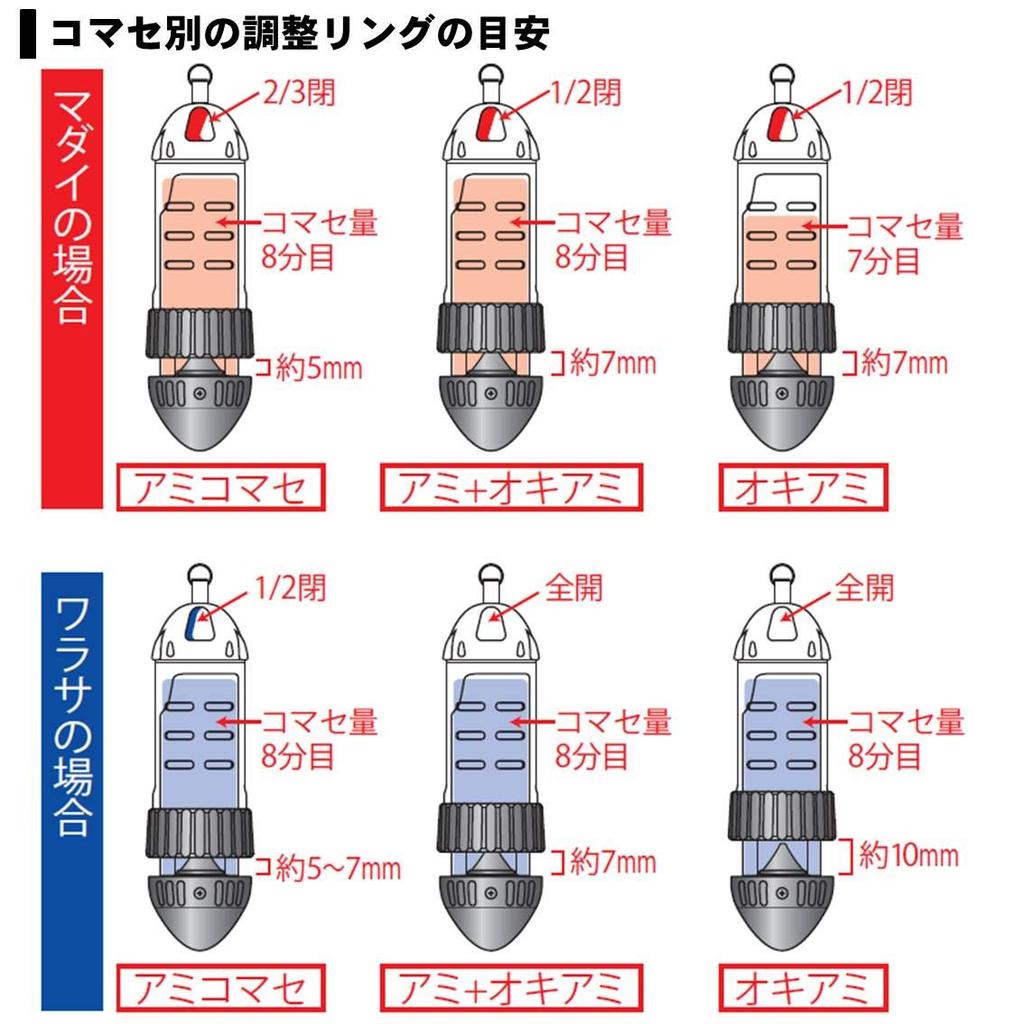 コマセ別の調整リングの目安

マダイの場合

2/3閉
コマセ量 8分目
約5mm
アミコマセ

1/2閉
コマセ量 8分目
約7mm
アミ+オキアミ

1/2閉
コマセ量 7分目
約7mm
オキアミ

ワラサの場合

1/2閉
コマセ量 8分目
約5~7mm
アミコマセ

全開
コマセ量 8分目
約7mm
アミ+オキアミ

全開
コマセ量 8分目
約10mm
オキアミ