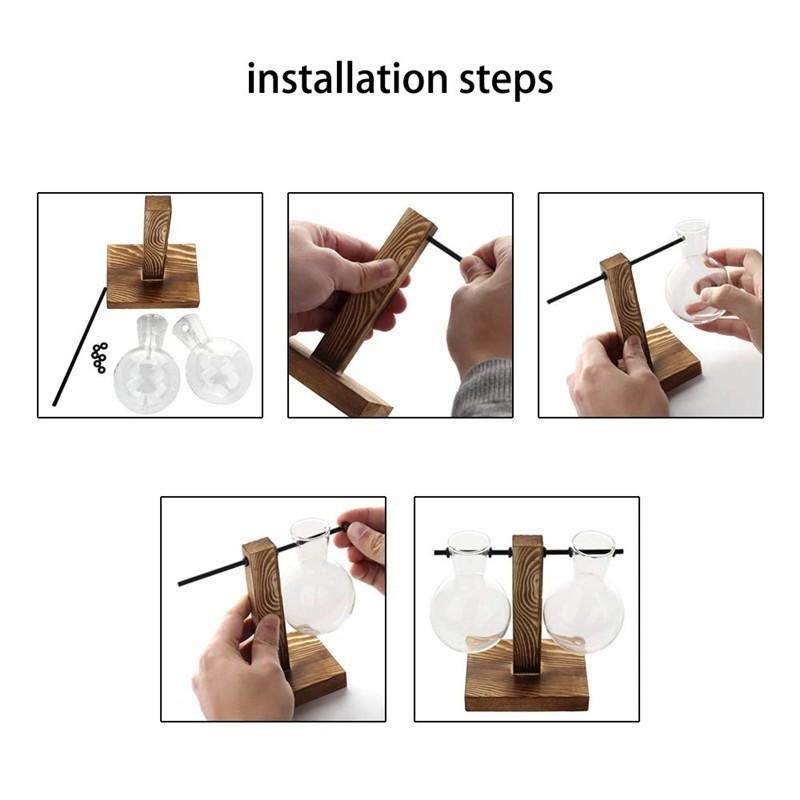 installation steps