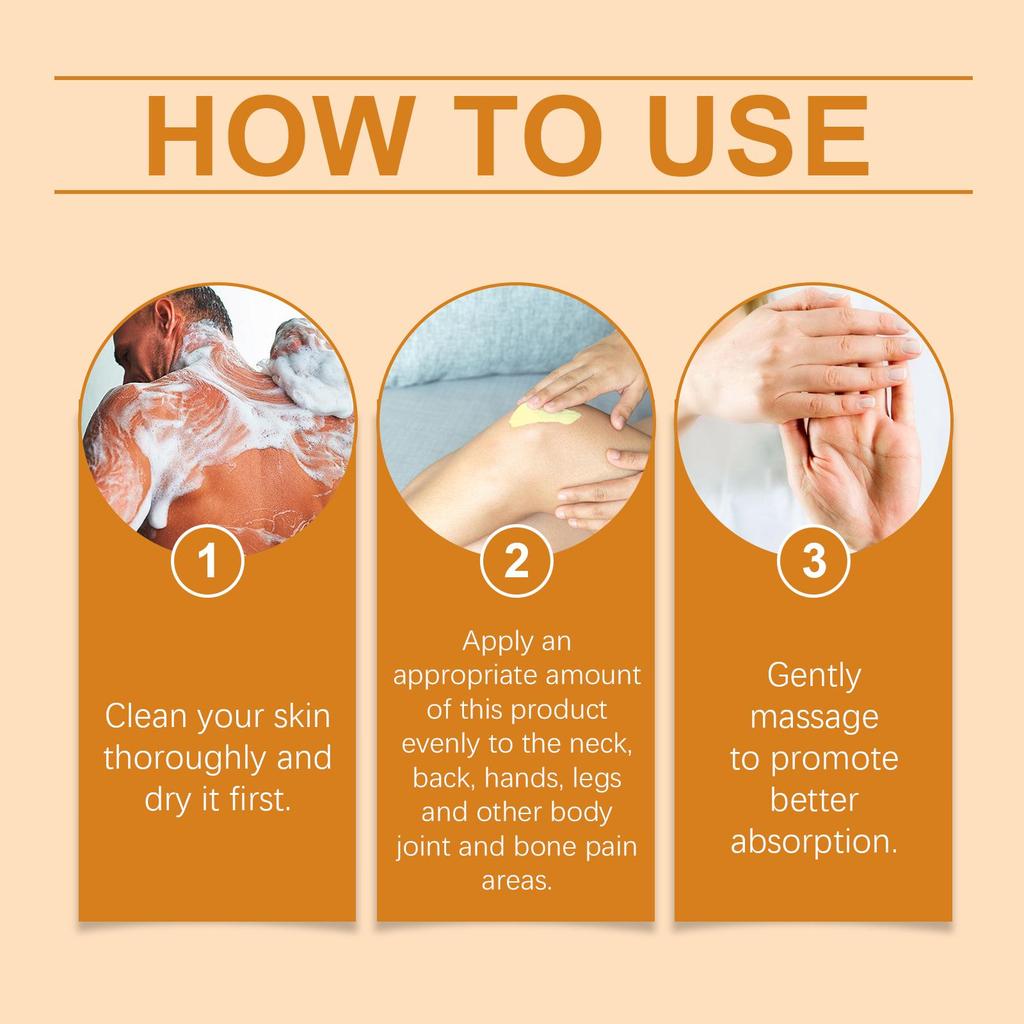 HOW TO USE

1

Clean your skin thoroughly and dry it first.

2

Apply an appropriate amount of this product evenly to the neck, back, hands, legs and other body joint and bone pain areas.

3

Gently massage to promote better absorption.