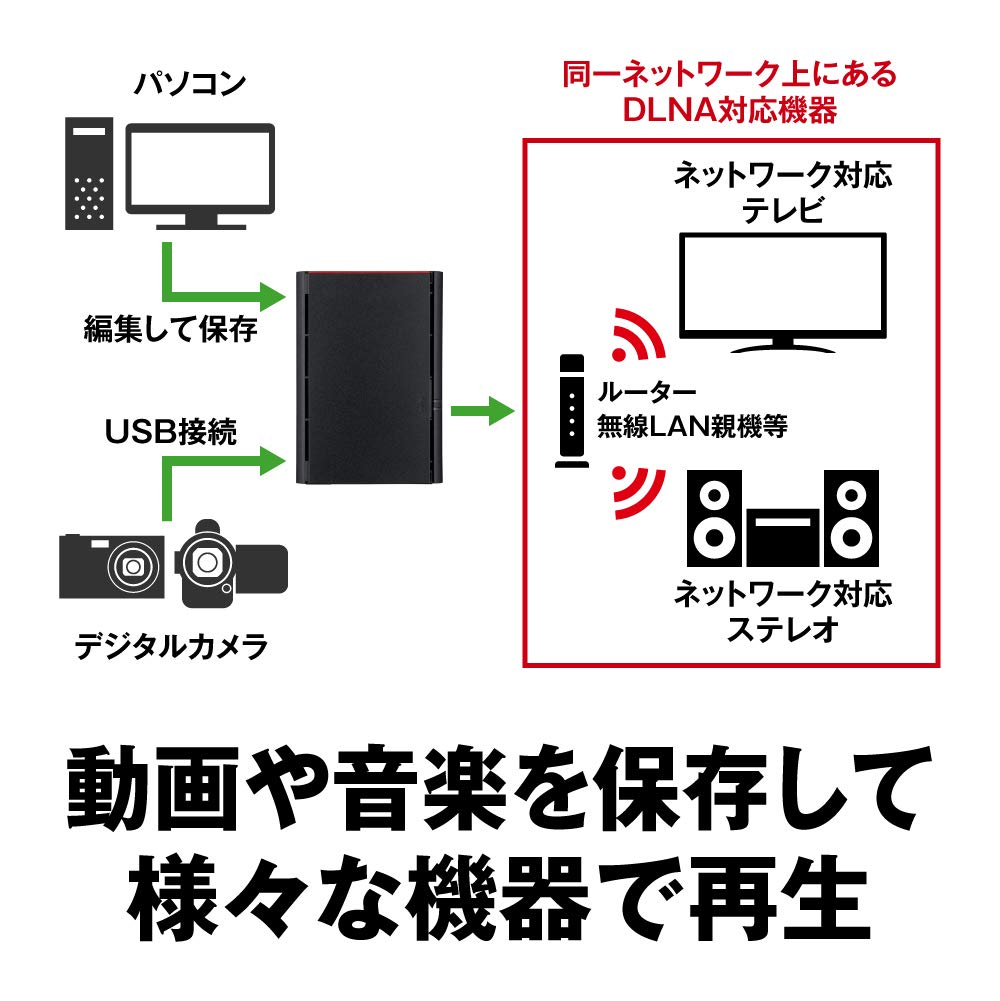 パソコン

編集して保存

USB接続

デジタルカメラ

同一ネットワーク上にある
DLNA対応機器

ネットワーク対応
テレビ

ルーター
無線LAN親機等

ネットワーク対応
ステレオ

動画や音楽を保存して
様々な機器で再生