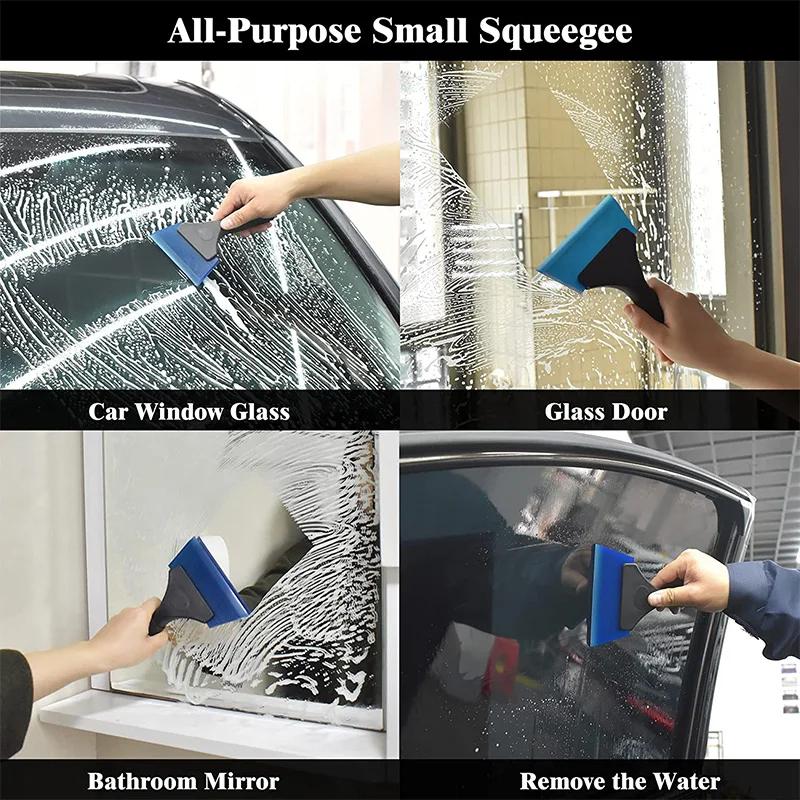 All-Purpose Small Squeegee

Car Window Glass

Glass Door

Bathroom Mirror

Remove the Water