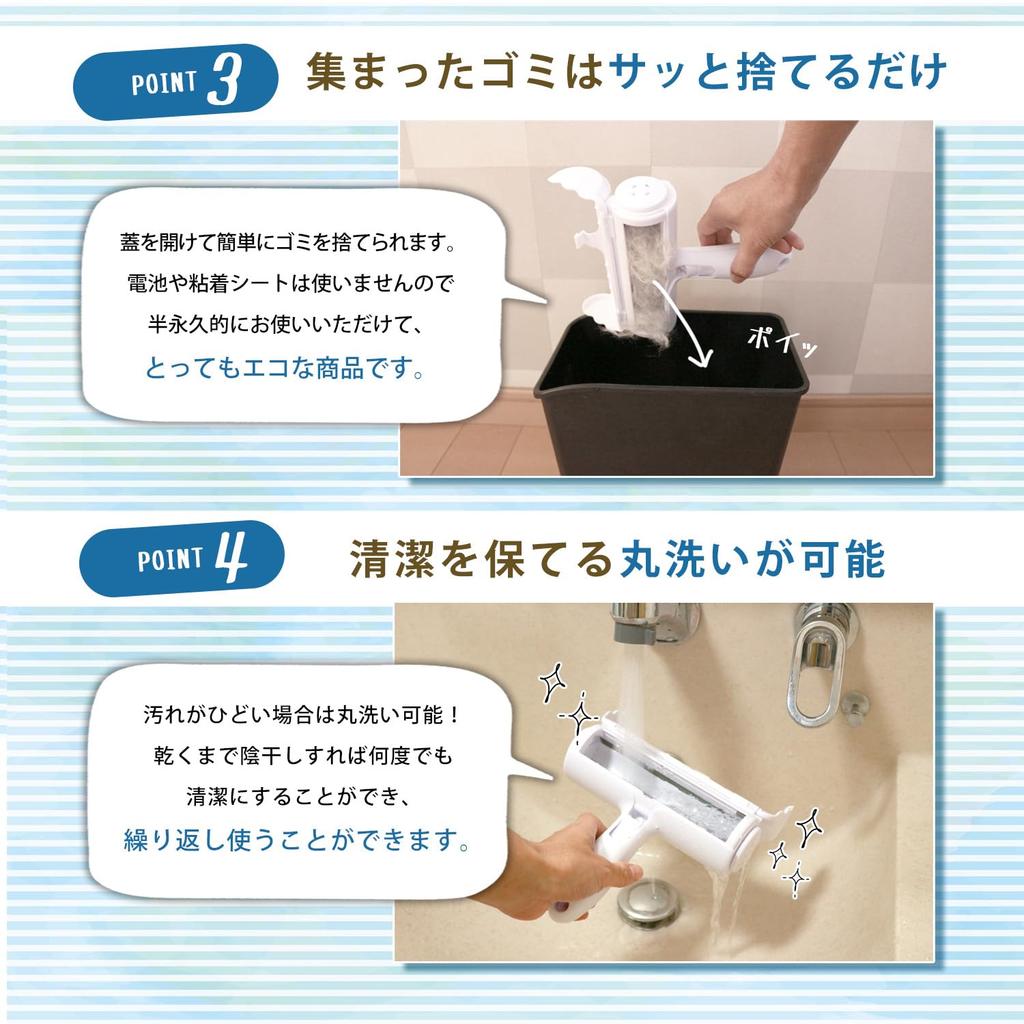 POINT 3 集まったゴミはサッと捨てるだけ

蓋を開けて簡単にゴミを捨てられます。
電池や粘着シートは使いませんので
半永久的にお使いいただけて、
とってもエコな商品です。

ポイッ

POINT 4 清潔を保てる丸洗いが可能

汚れがひどい場合は丸洗い可能！
乾くまで陰干しすれば何度でも
清潔にすることができ、
繰り返し使うことができます。