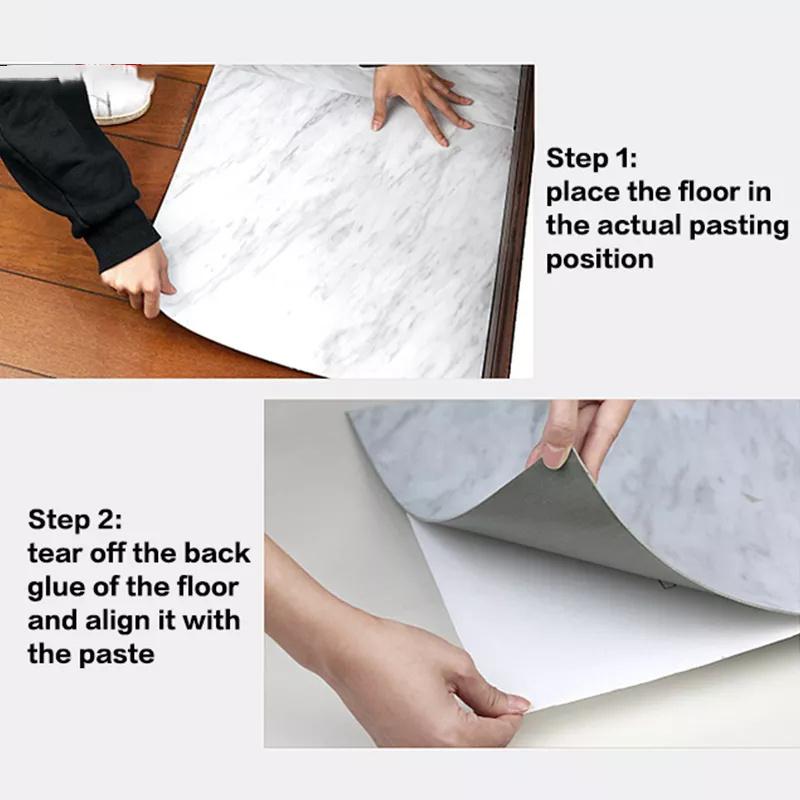 Step 1:
place the floor in the actual pasting position

Step 2:
tear off the back glue of the floor and align it with the paste