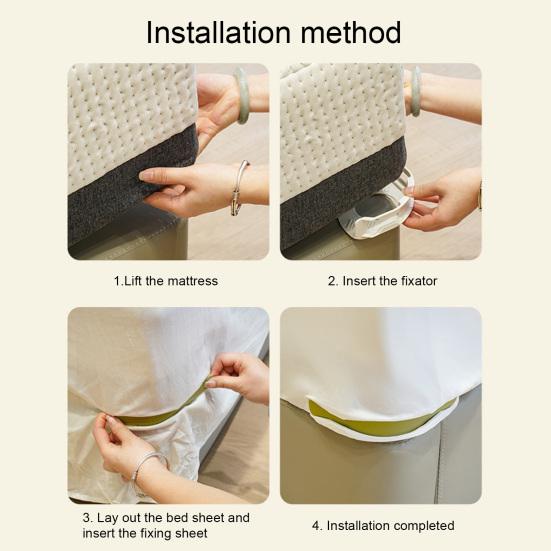 Installation method

1.Lift the mattress

2. Insert the fixator

3. Lay out the bed sheet and insert the fixing sheet

4. Installation completed